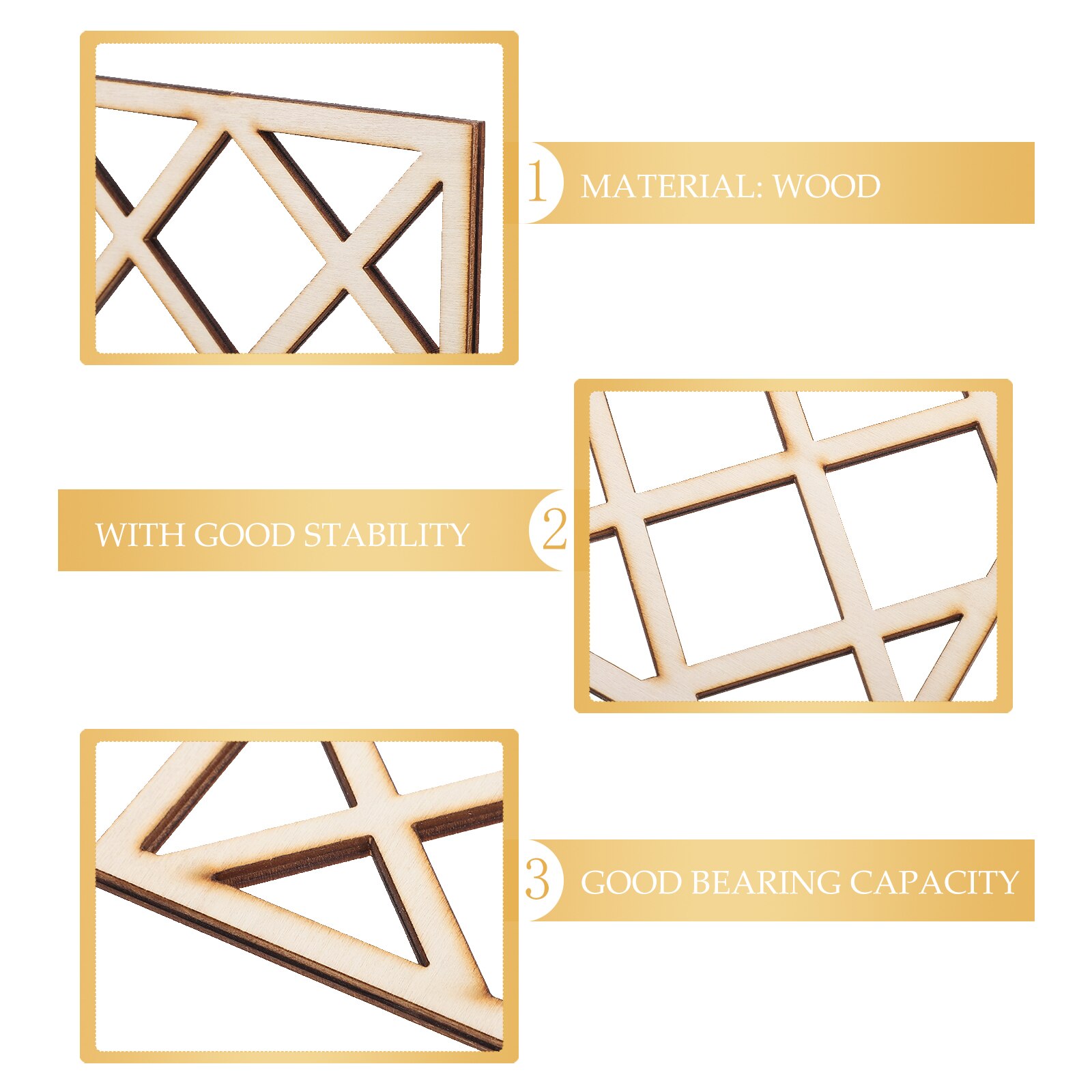 1 MATERIAL: WOOD

WITH GOOD STABILITY 2

3 GOOD BEARING CAPACITY