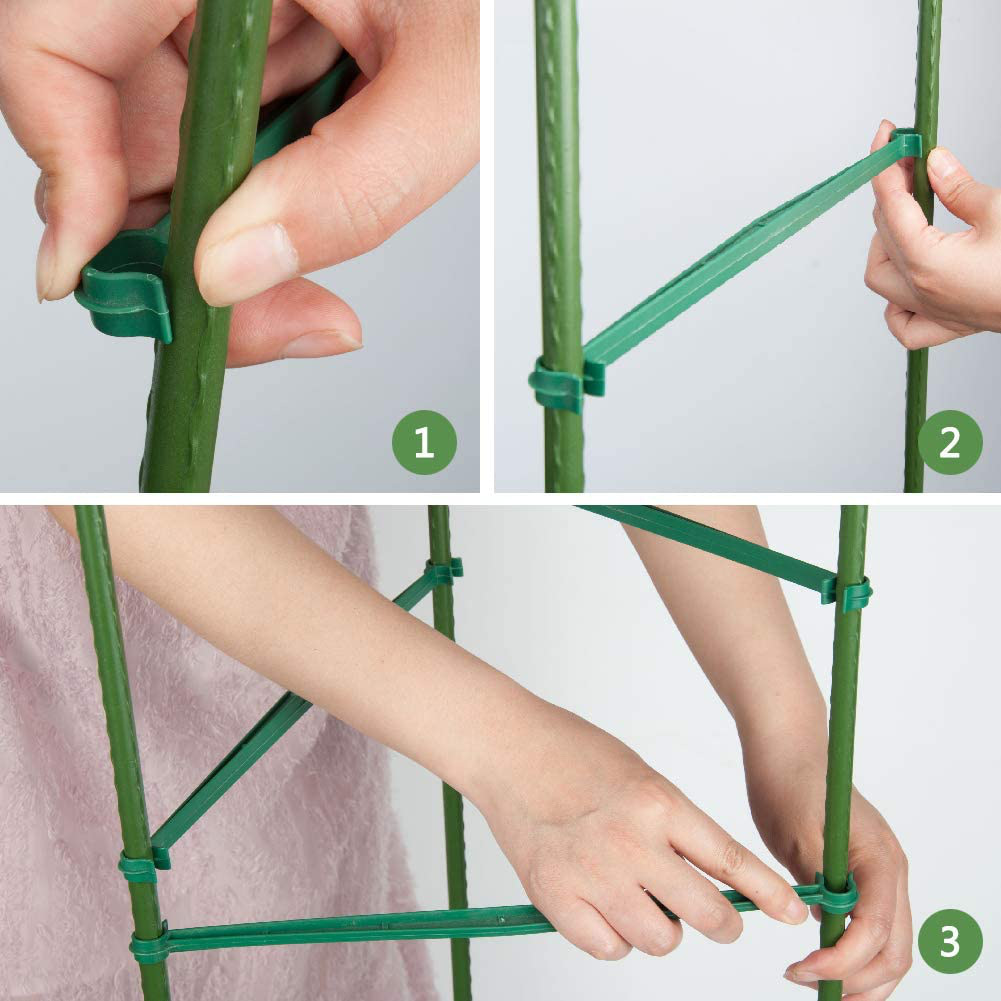 1

2

3