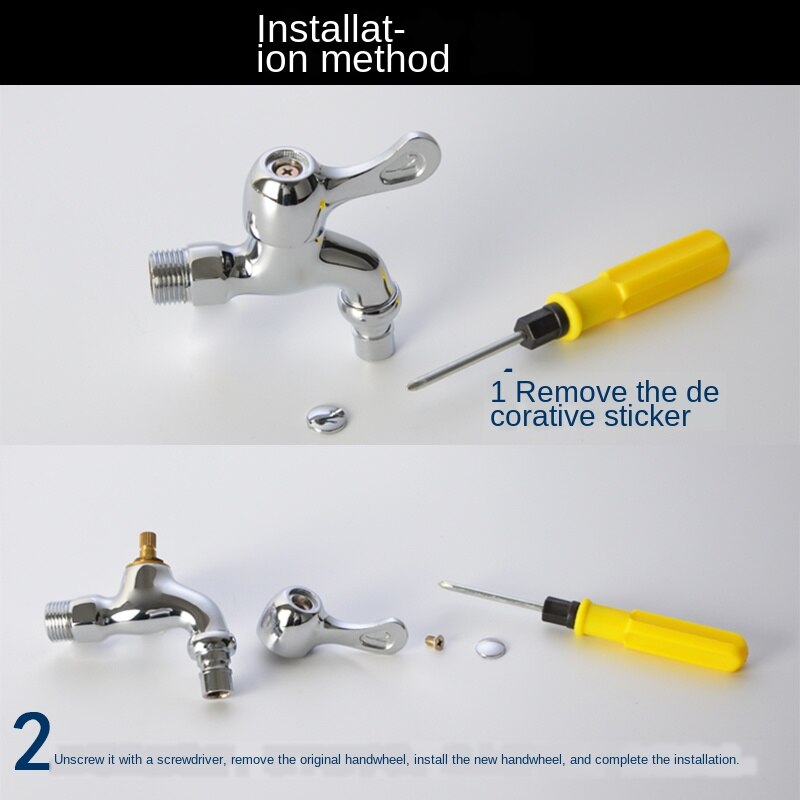 Installation method

1 Remove the decorative sticker

2 Unscrew it with a screwdriver, remove the original handwheel, install the new handwheel, and complete the installation.