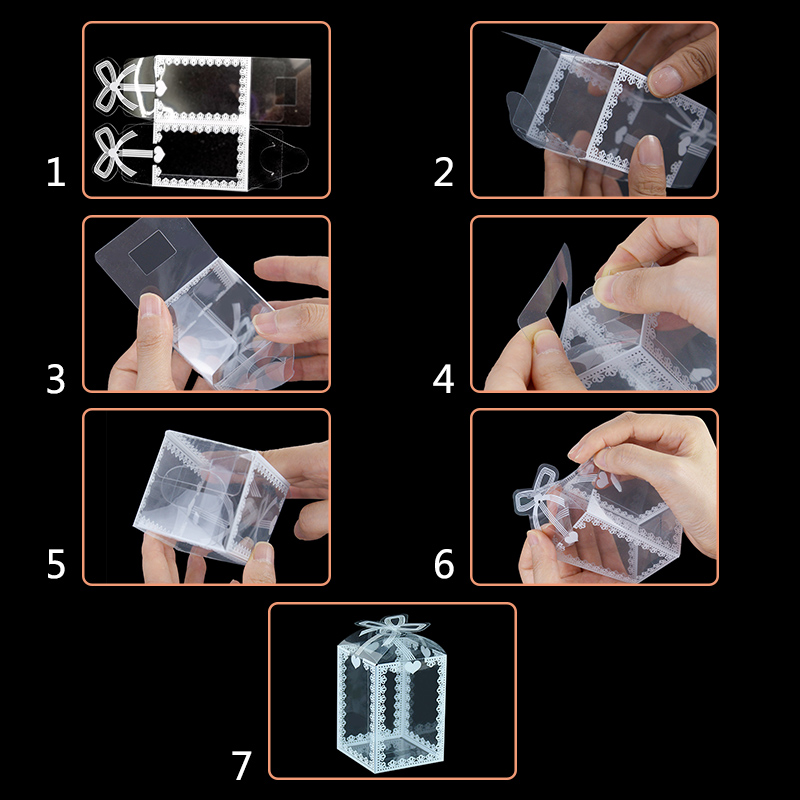 1
2
3
4
5
6
7