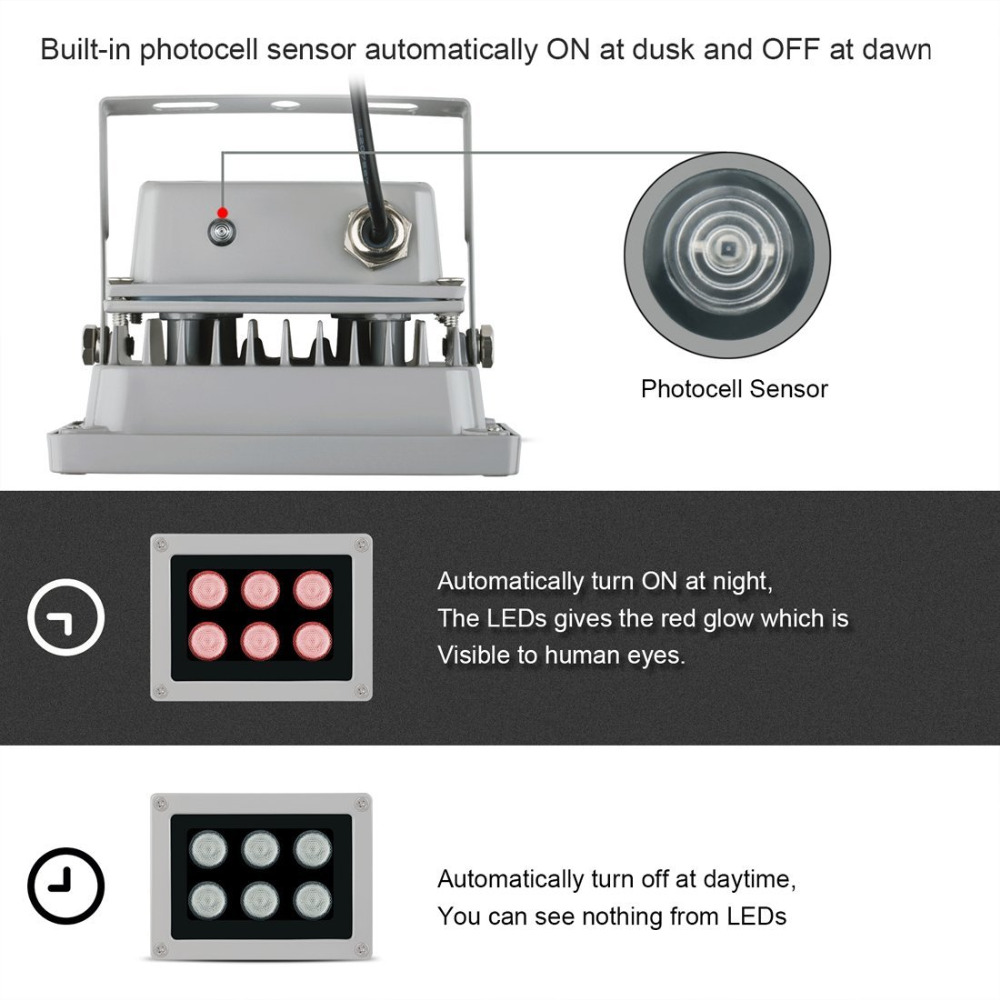 Built-in photocell sensor automatically ON at dusk and OFF at dawn

Photocell Sensor

Automatically turn ON at night,
The LEDs gives the red glow which is
Visible to human eyes.

Automatically turn off at daytime,
You can see nothing from LEDs