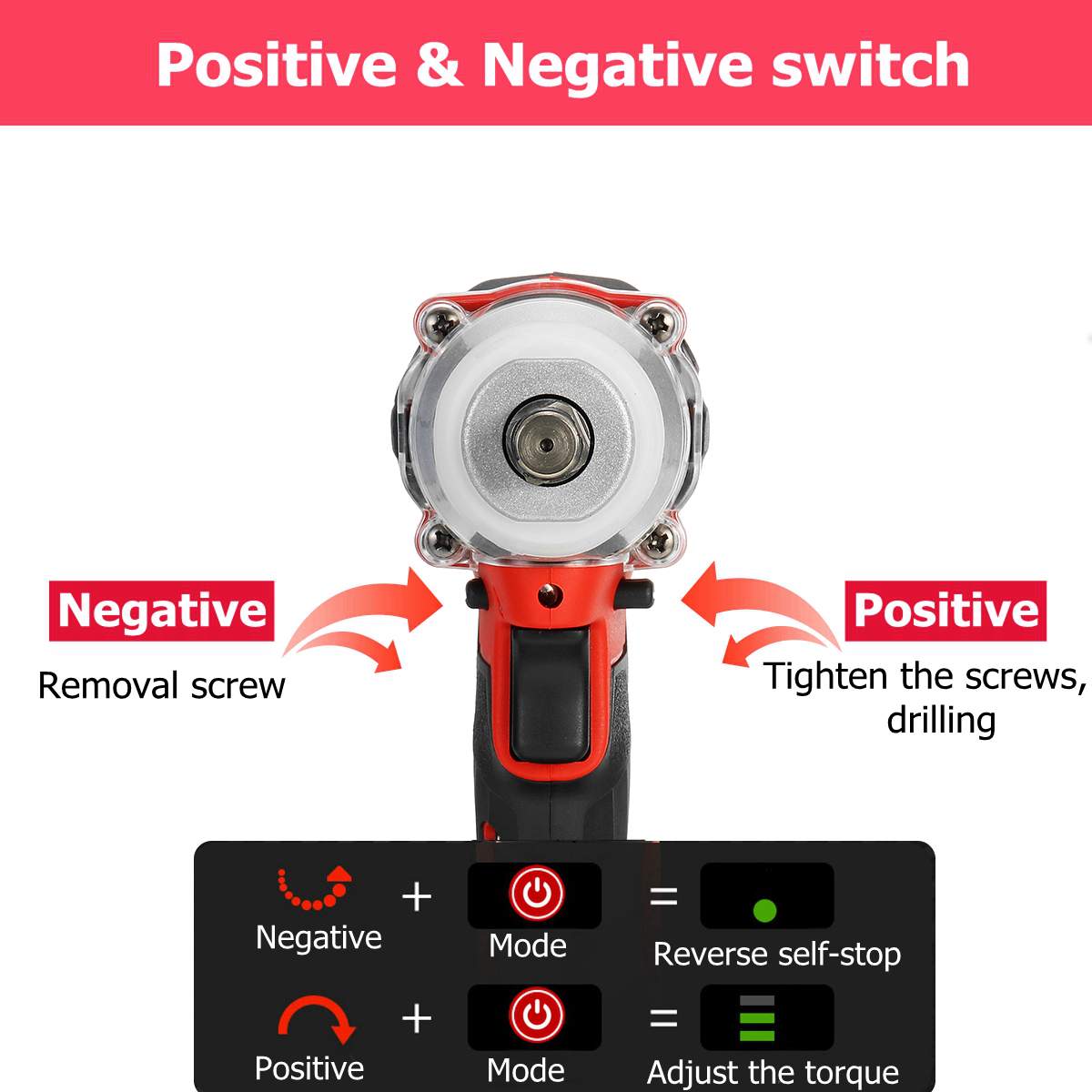 Positive & Negative switch

Negative
Removal screw

Positive
Tighten the screws, drilling

Negative + Mode = Reverse self-stop

Positive + Mode = Adjust the torque