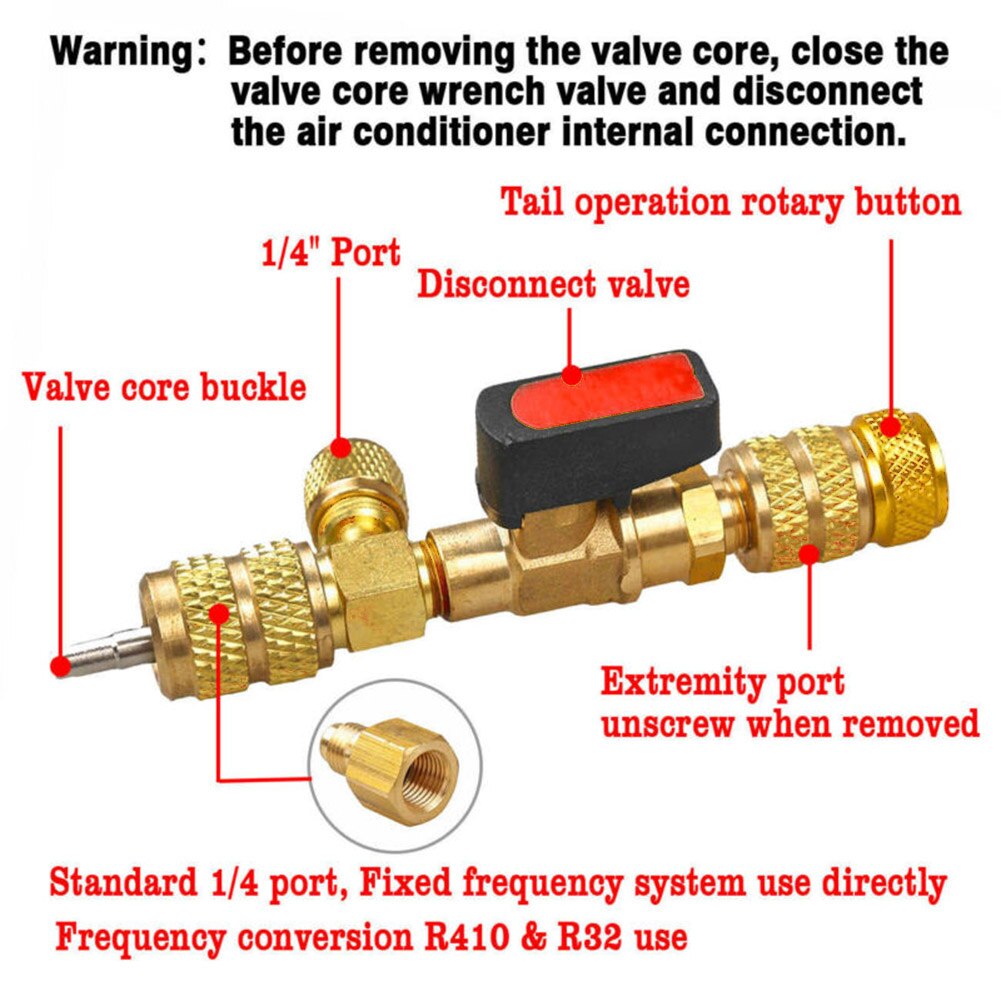 Warning: Before removing the valve core, close the valve core wrench valve and disconnect the air conditioner internal connection.

Tail operation rotary button

1/4" Port

Disconnect valve

Valve core buckle

Extremity port unscrew when removed

Standard 1/4 port, Fixed frequency system use directly

Frequency conversion R410 & R32 use