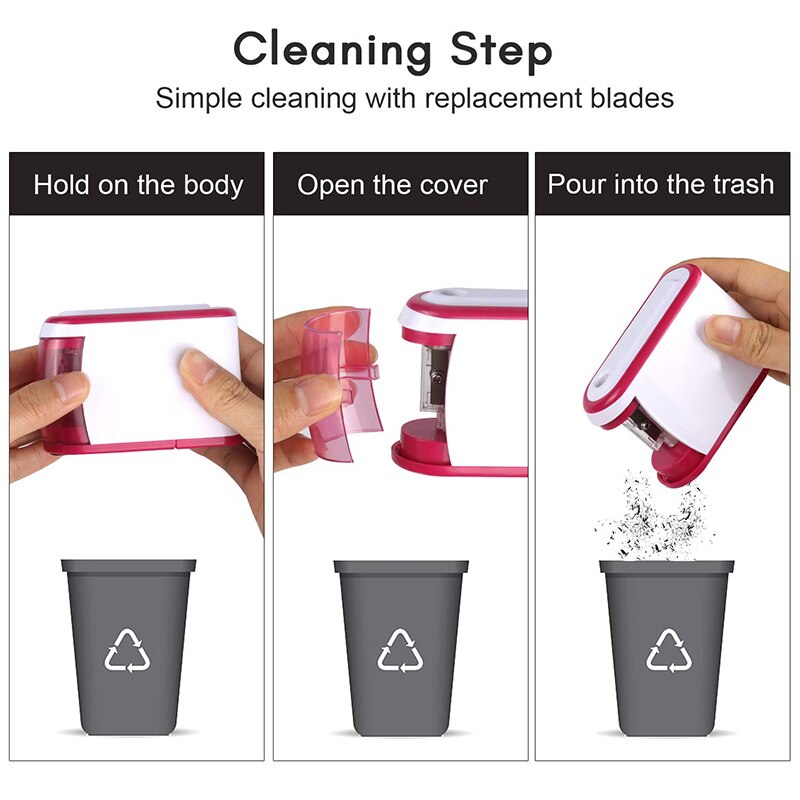 Cleaning Step

Simple cleaning with replacement blades

Hold on the body

Open the cover

Pour into the trash