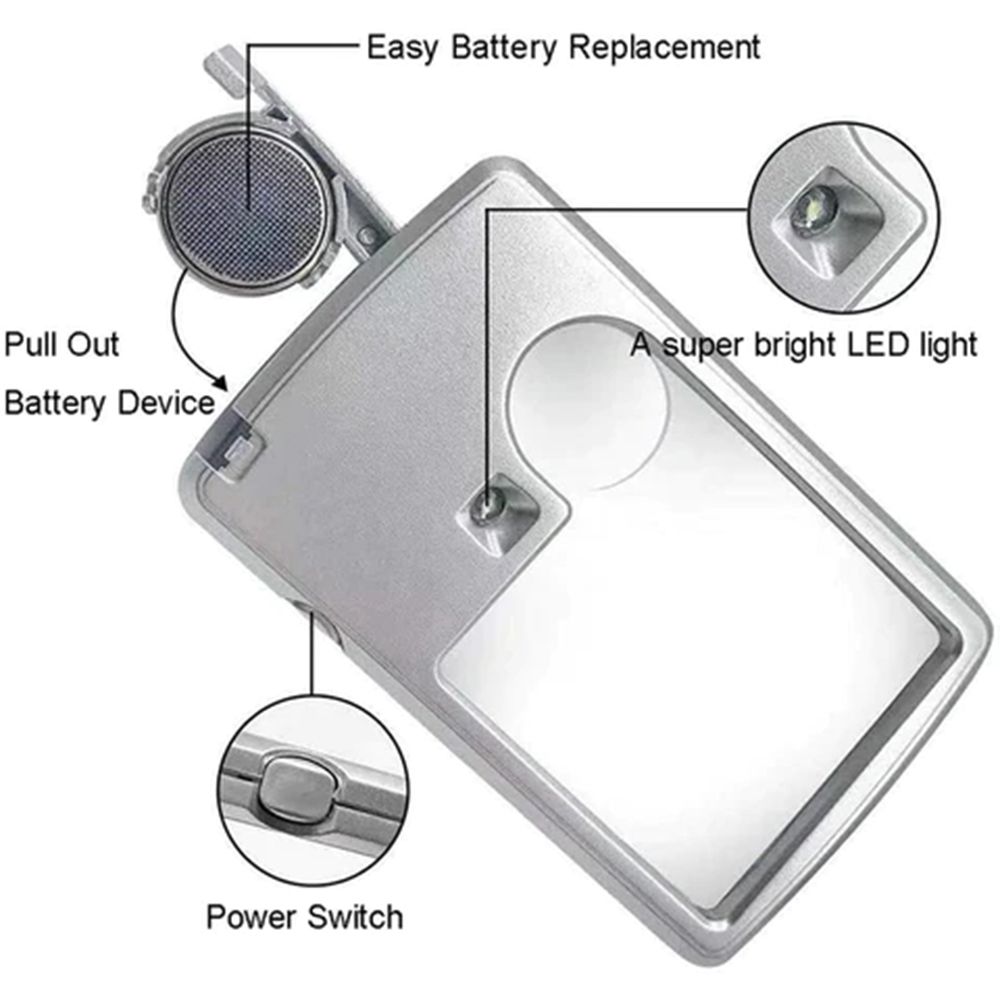 Easy Battery Replacement

Pull Out
Battery Device

A super bright LED light

Power Switch