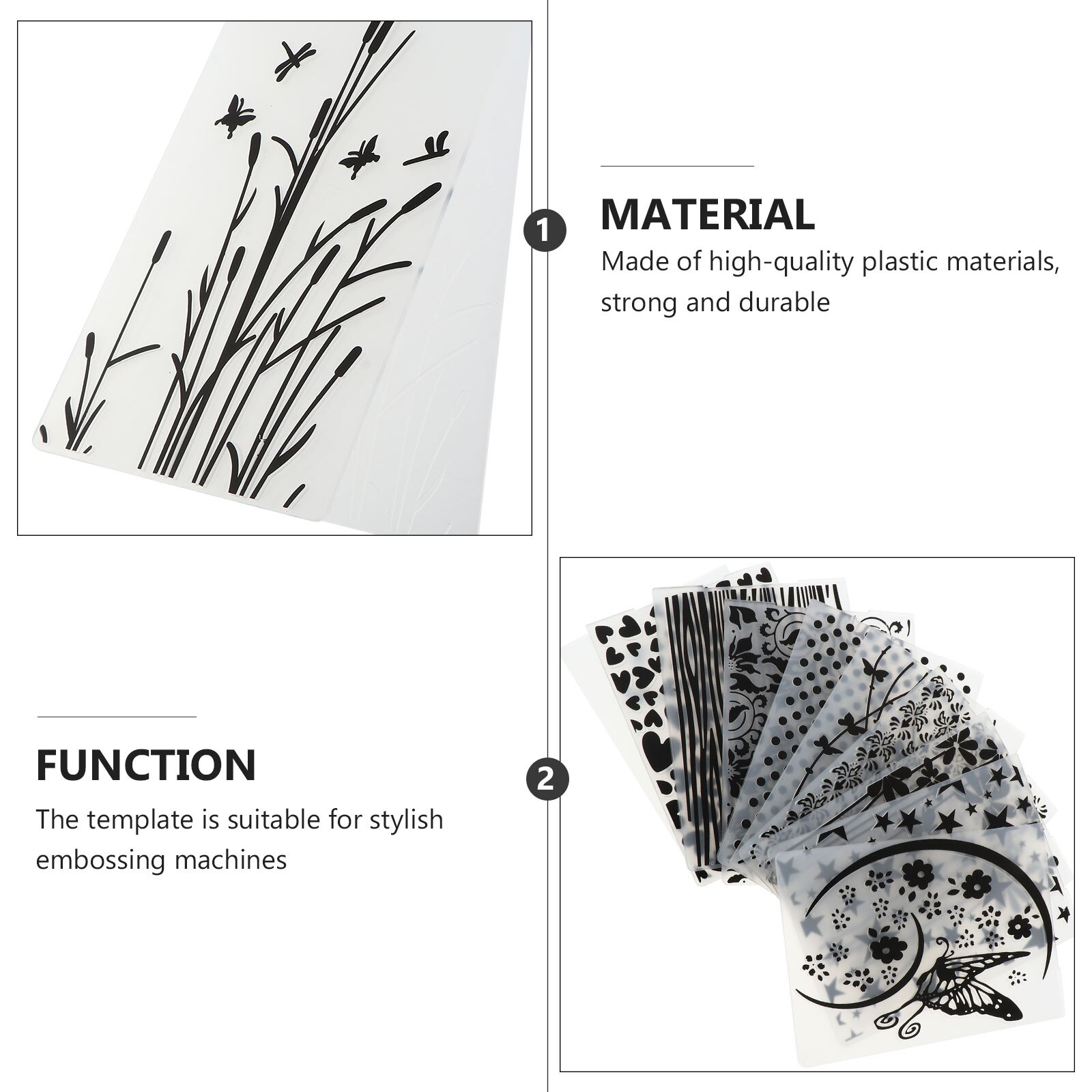 1

MATERIAL

Made of high-quality plastic materials, strong and durable

FUNCTION

The template is suitable for stylish embossing machines

2