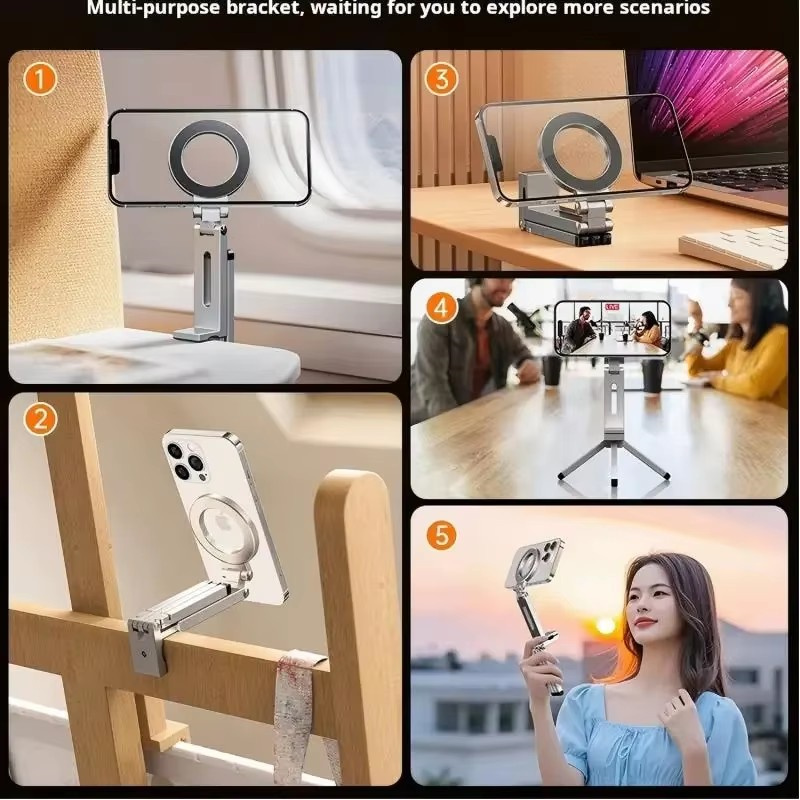 Multi-purpose bracket, waiting for you to explore more scenarios

1

3

4

LIVE

2

5