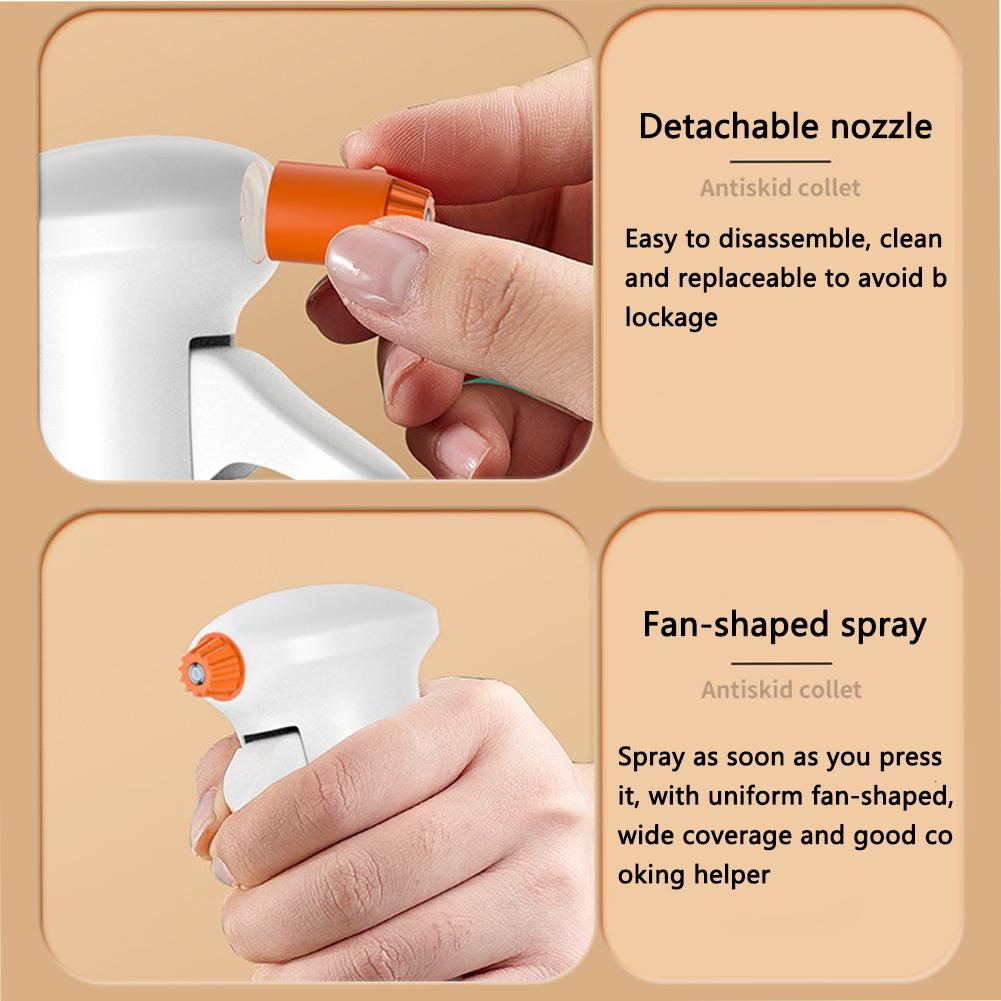 Detachable nozzle

Antiskid collet

Easy to disassemble, clean and replaceable to avoid b lockage

Fan-shaped spray

Antiskid collet

Spray as soon as you press it, with uniform fan-shaped, wide coverage and good co oking helper