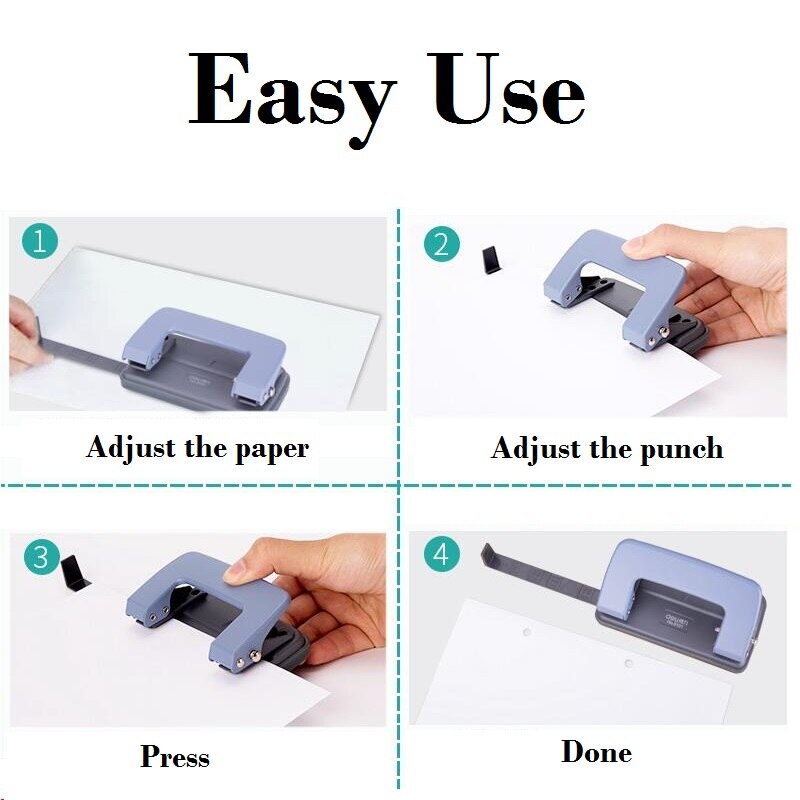 Easy Use

1

Adjust the paper

2

Adjust the punch

3

Press

4

Done