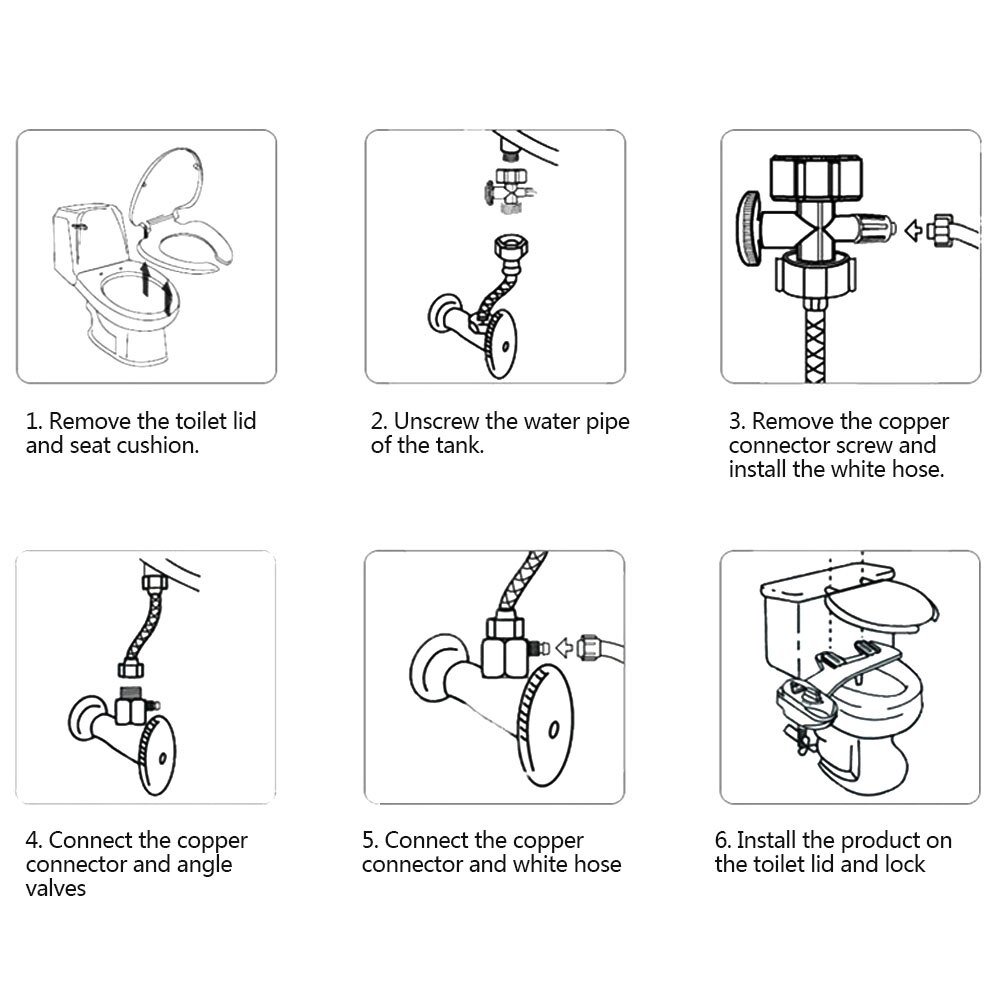 1. Remove the toilet lid and seat cushion.

2. Unscrew the water pipe of the tank.

3. Remove the copper connector screw and install the white hose.

4. Connect the copper connector and angle valves

5. Connect the copper connector and white hose

6. Install the product on the toilet lid and lock