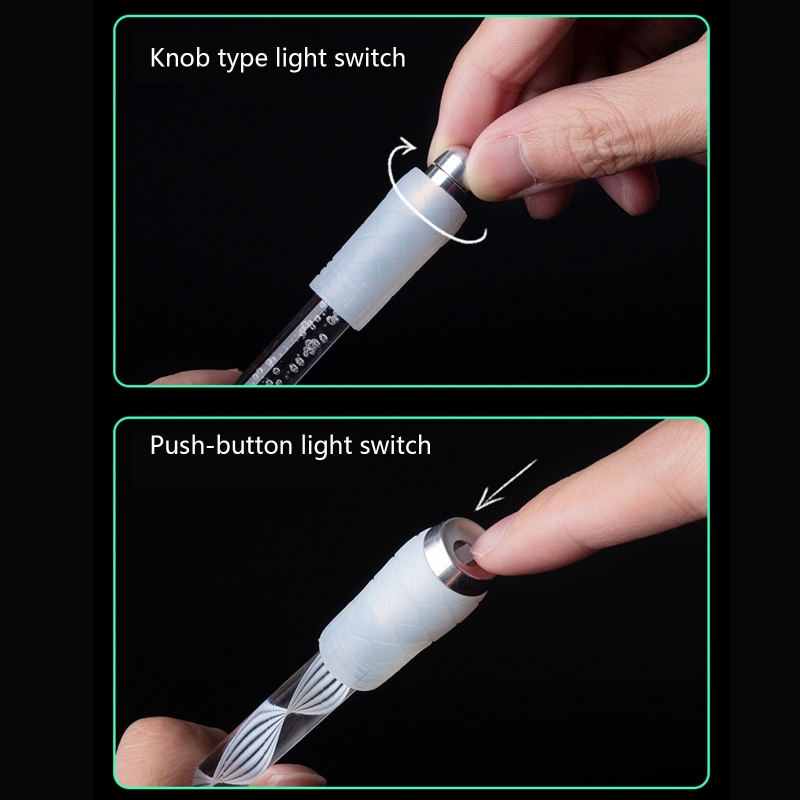 Knob type light switch

Push-button light switch