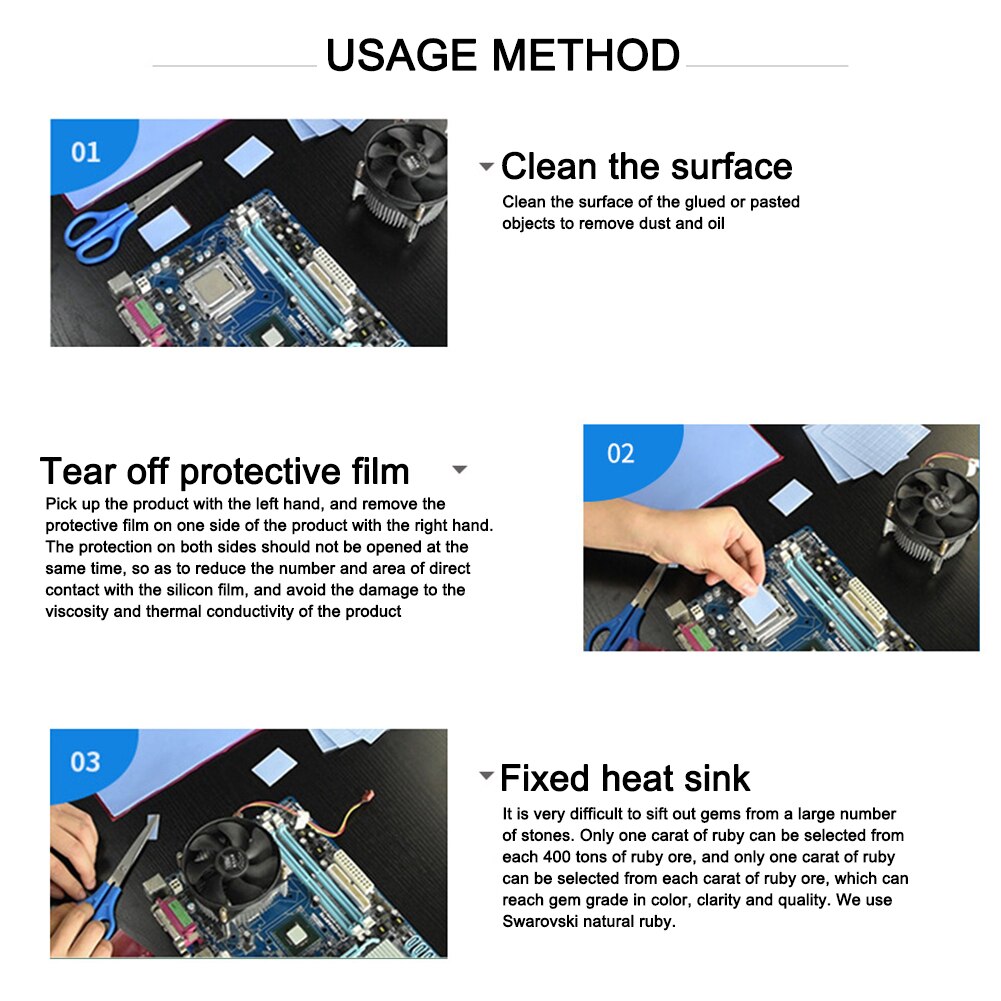 USAGE METHOD

01

Clean the surface
Clean the surface of the glued or pasted objects to remove dust and oil

Tear off protective film
Pick up the product with the left hand, and remove the protective film on one side of the product with the right hand. The protection on both sides should not be opened at the same time, so as to reduce the number and area of direct contact with the silicon film, and avoid the damage to the viscosity and thermal conductivity of the product

02

03

Fixed heat sink
It is very difficult to sift out gems from a large number of stones. Only one carat of ruby can be selected from each 400 tons of ruby ore, and only one carat of ruby can be selected from each carat of ruby ore, which can reach gem grade in color, clarity and quality. We use Swarovski natural ruby.