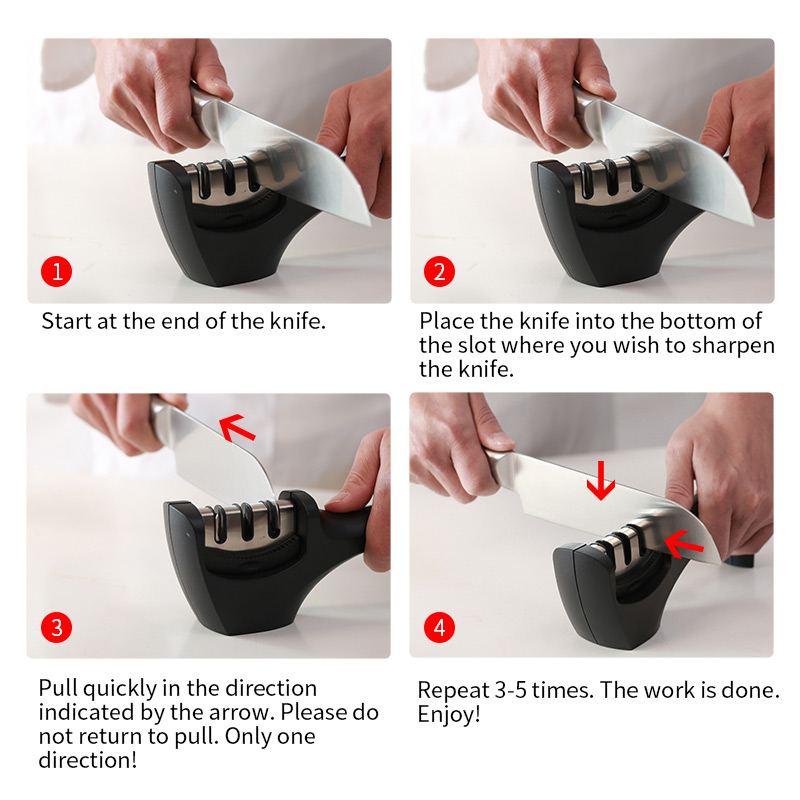 1

Start at the end of the knife.

2

Place the knife into the bottom of the slot where you wish to sharpen the knife.

3

Pull quickly in the direction indicated by the arrow. Please do not return to pull. Only one direction!

4

Repeat 3-5 times. The work is done. Enjoy!