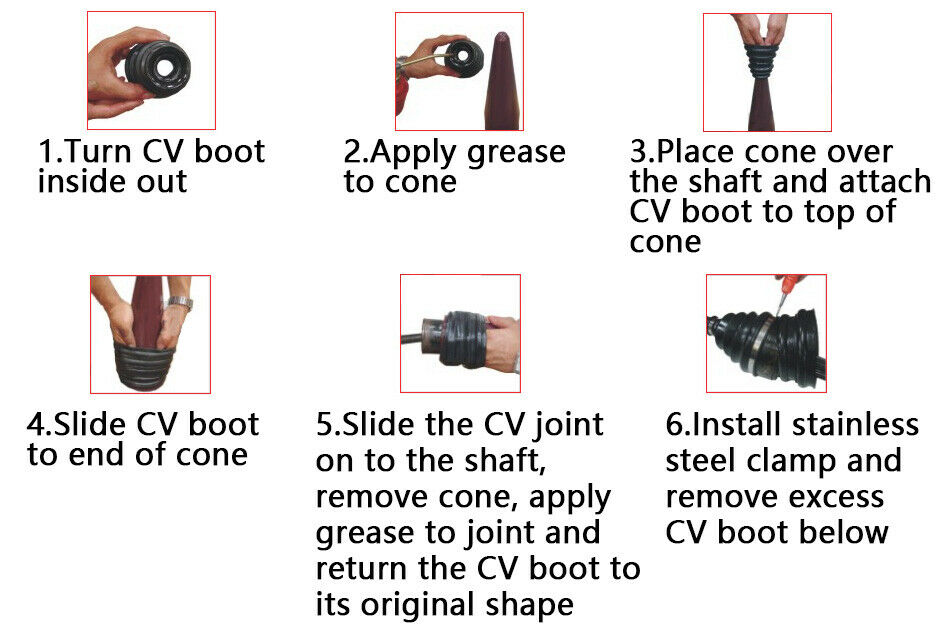 1.Turn CV boot inside out

2.Apply grease to cone

3.Place cone over the shaft and attach CV boot to top of cone

4.Slide CV boot to end of cone

5.Slide the CV joint on to the shaft, remove cone, apply grease to joint and return the CV boot to its original shape

6.Install stainless steel clamp and remove excess CV boot below