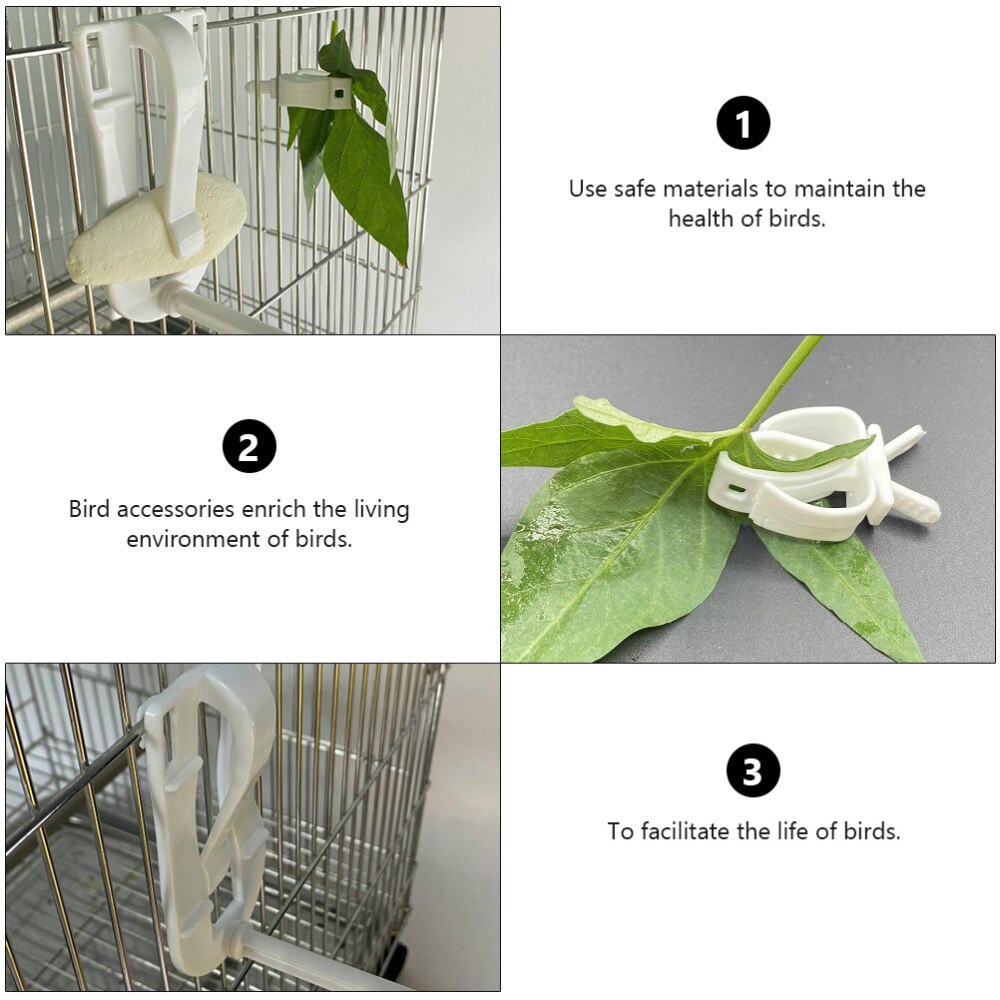 1

Use safe materials to maintain the health of birds.

2

Bird accessories enrich the living environment of birds.

3

To facilitate the life of birds.