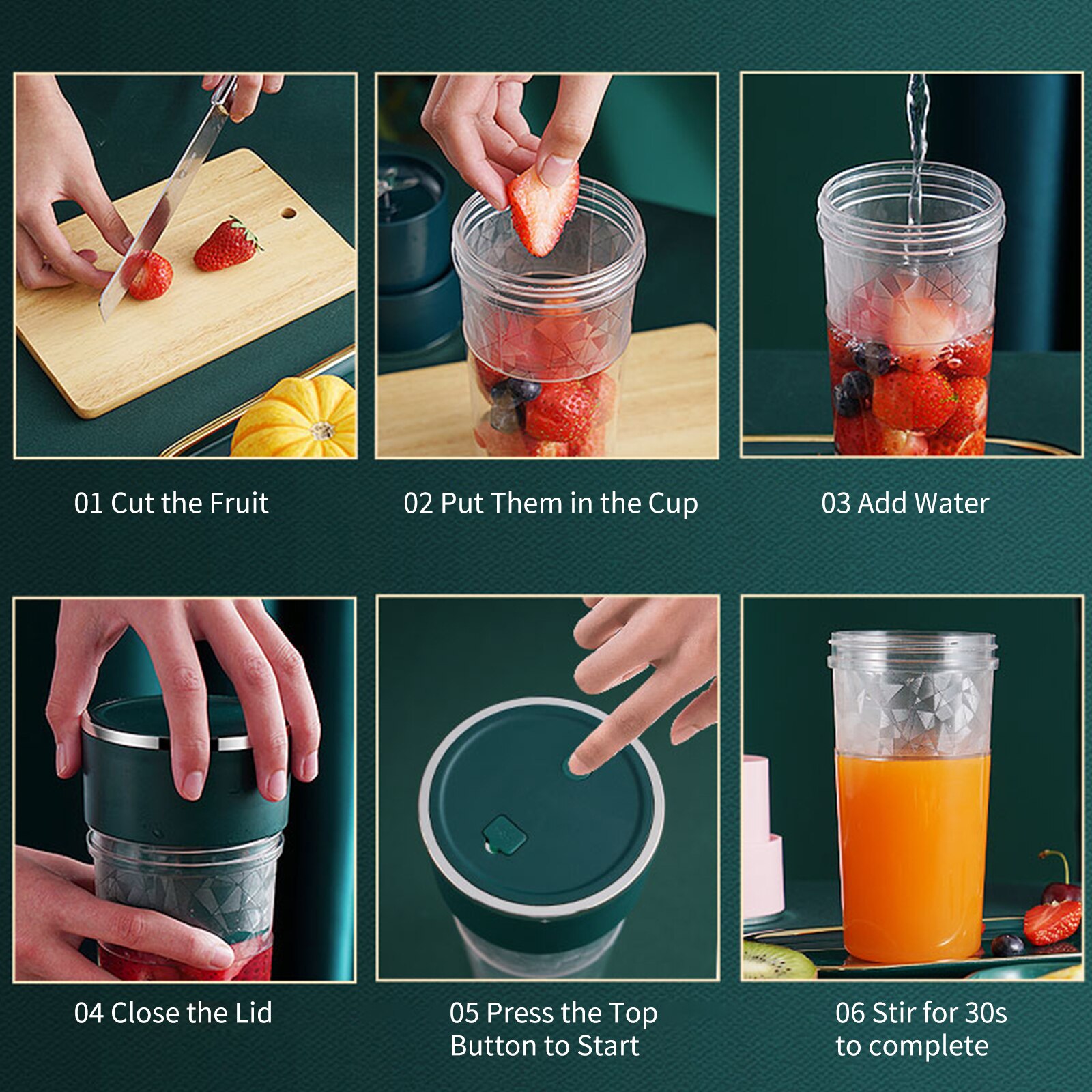 01 Cut the Fruit

02 Put Them in the Cup

03 Add Water

04 Close the Lid

05 Press the Top Button to Start

06 Stir for 30s to complete