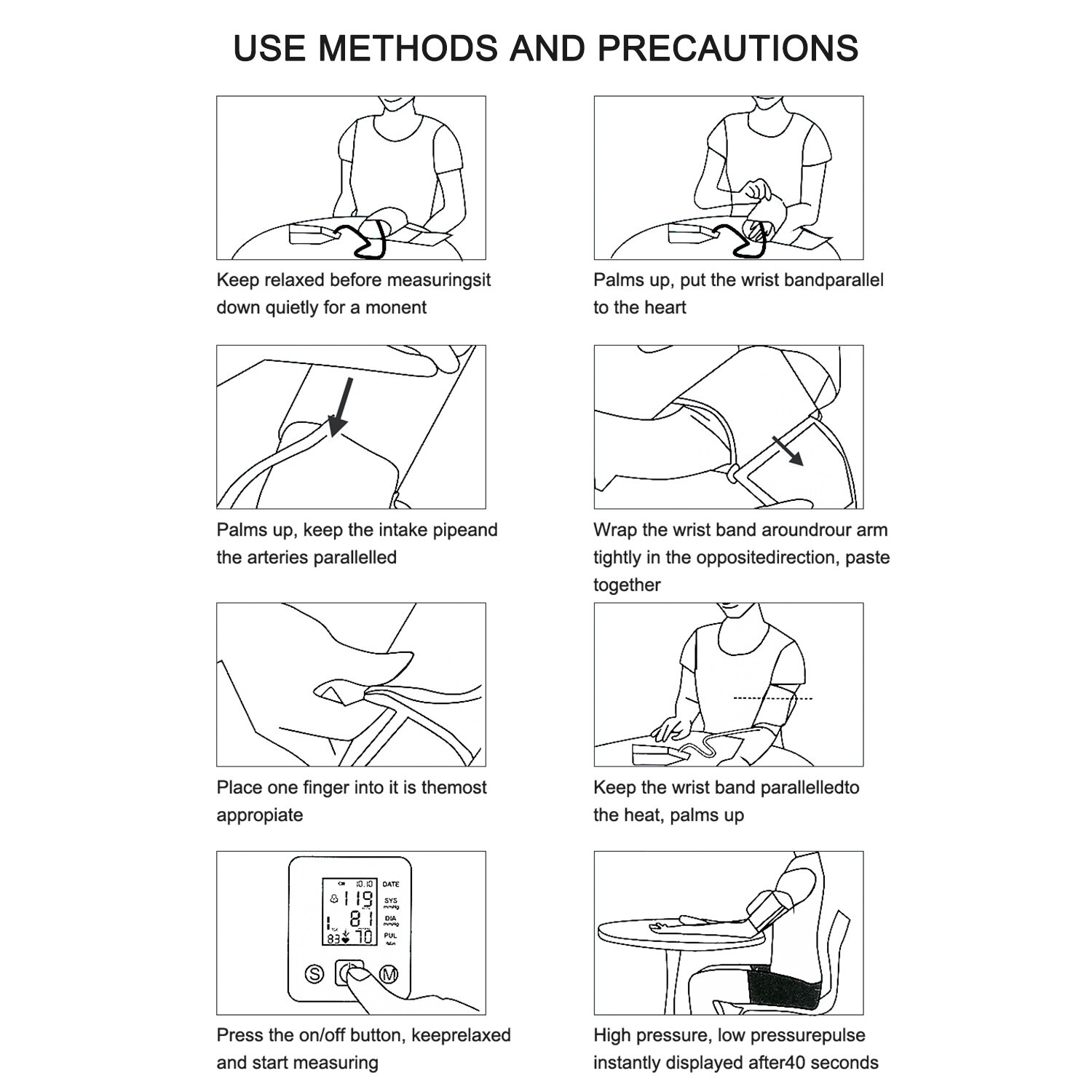 USE METHODS AND PRECAUTIONS

Keep relaxed before measuringsit down quietly for a monent

Palms up, put the wrist bandparallel to the heart

Palms up, keep the intake pipeand the arteries parallelled

Wrap the wrist band aroundrour arm tightly in the oppositedirection, paste together

Place one finger into it is themost appropiate

Keep the wrist band parallelledto the heat, palms up

10.10 DATE
119 SYS mmHg
81 DIA mmHg
83 70 PUL /Min
S M

Press the on/off button, keeprelaxed and start measuring

High pressure, low pressurepulse instantly displayed after40 seconds