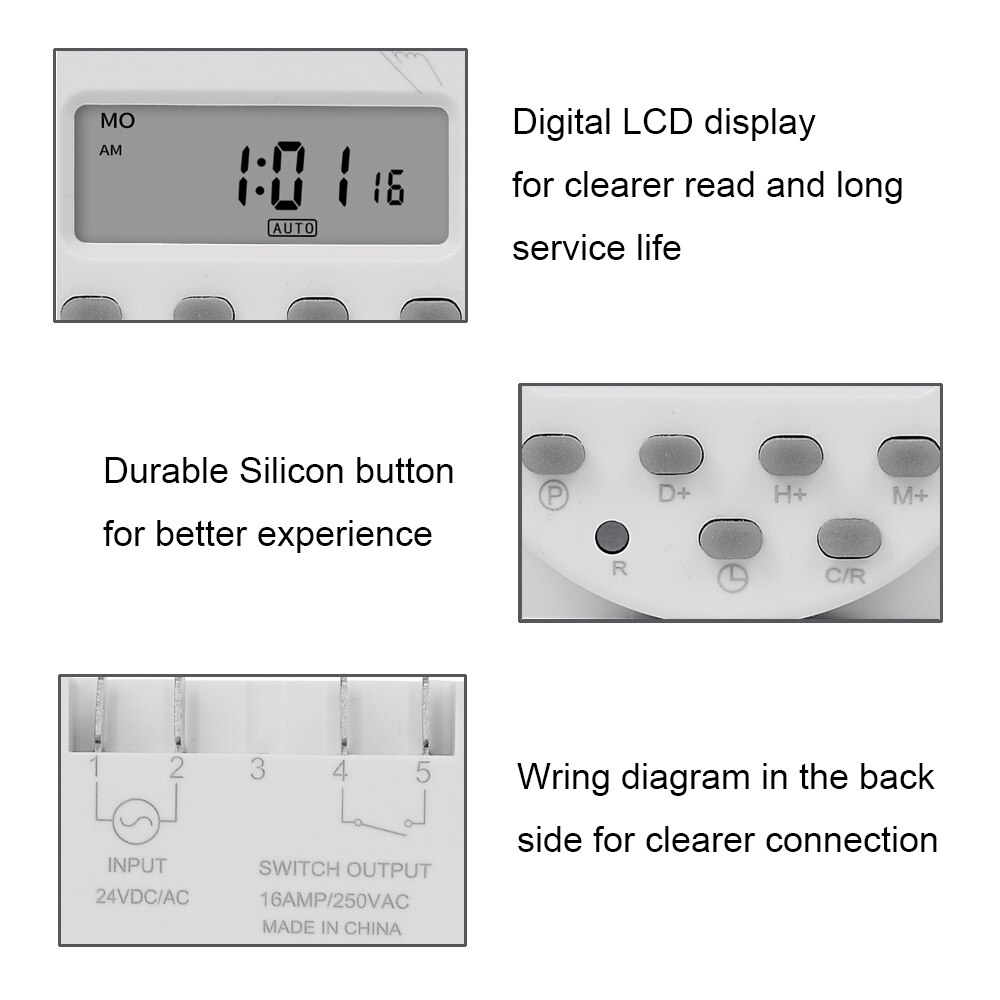 MO
AM
1:01 16
AUTO

Digital LCD display for clearer read and long service life

Durable Silicon button for better experience

P
D+
H+
M+
R
C/R

1 2 3 4 5
INPUT
24VDC/AC
SWITCH OUTPUT
16AMP/250VAC
MADE IN CHINA

Wring diagram in the back side for clearer connection