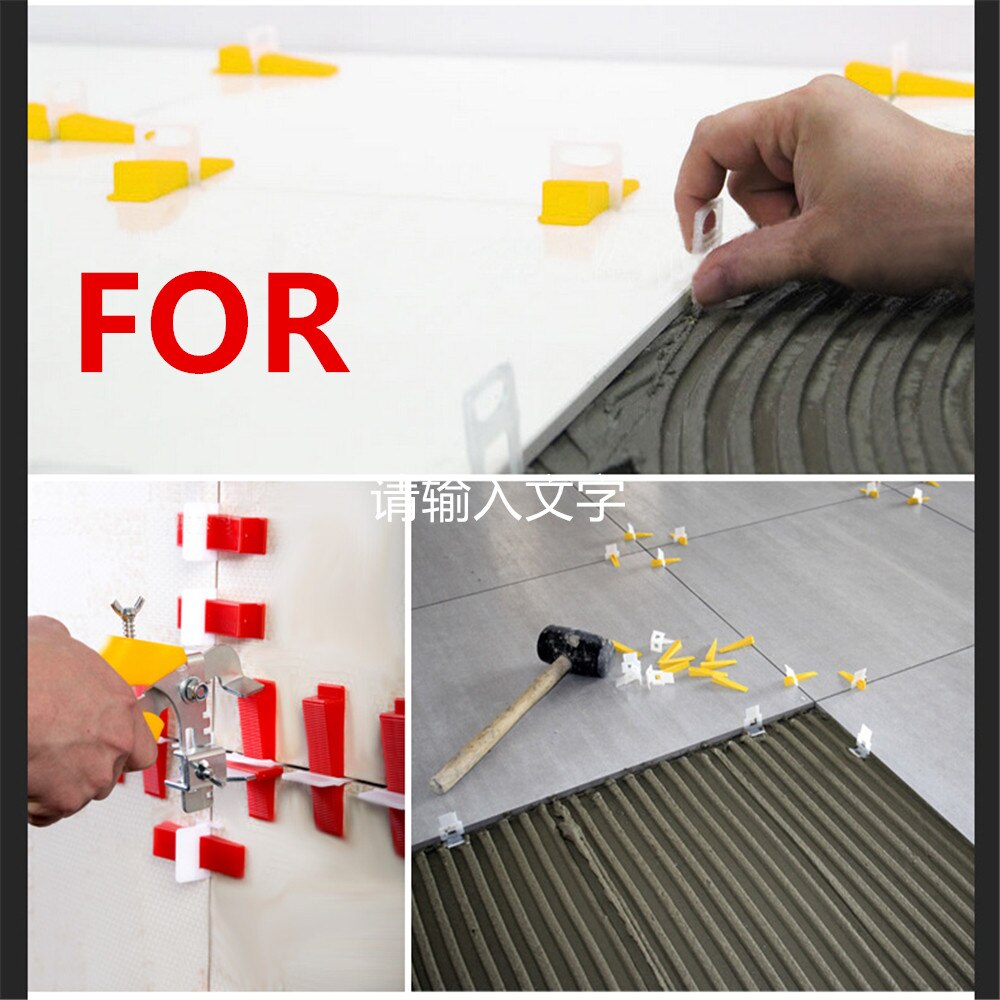 FOR

请输入文字