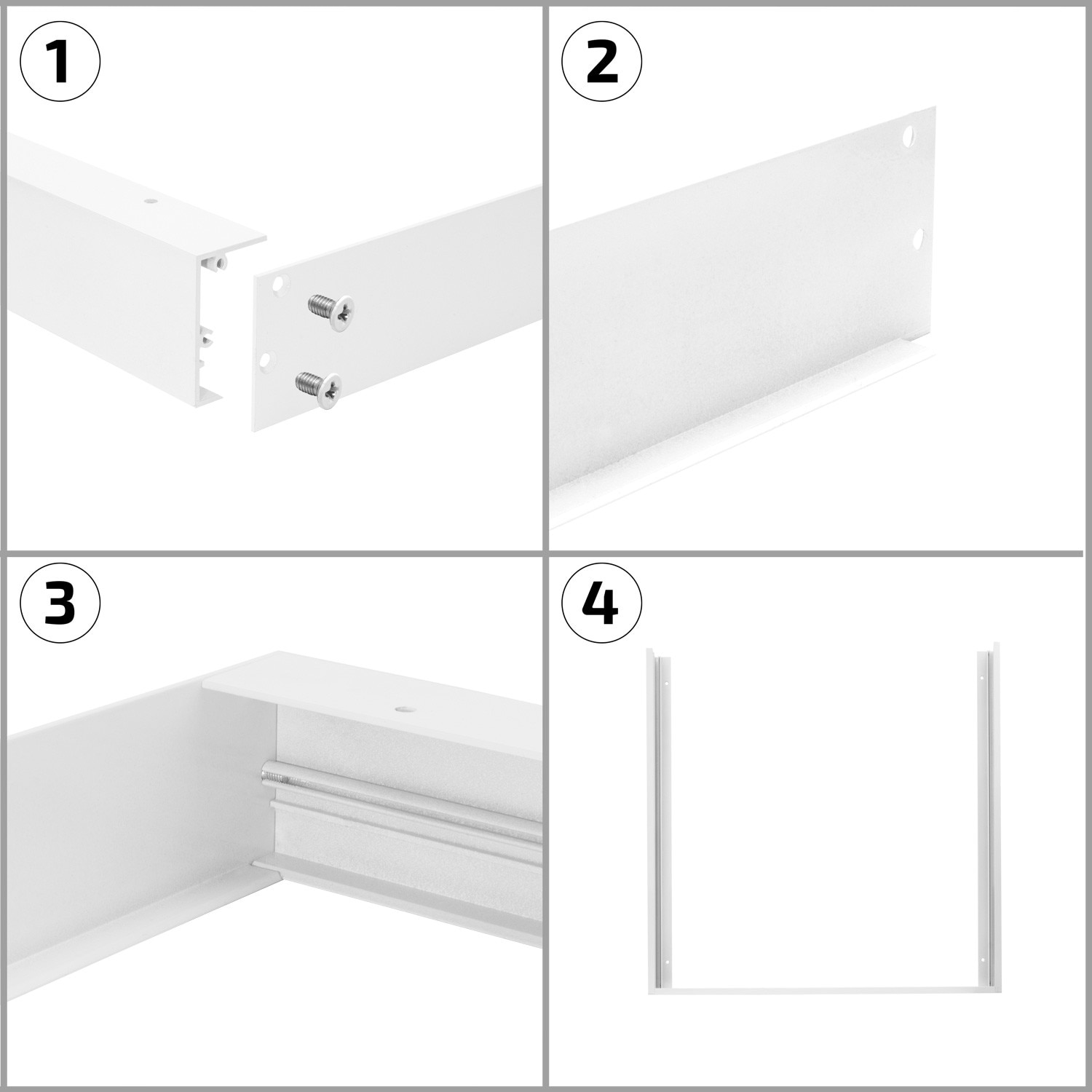 1

2

3

4