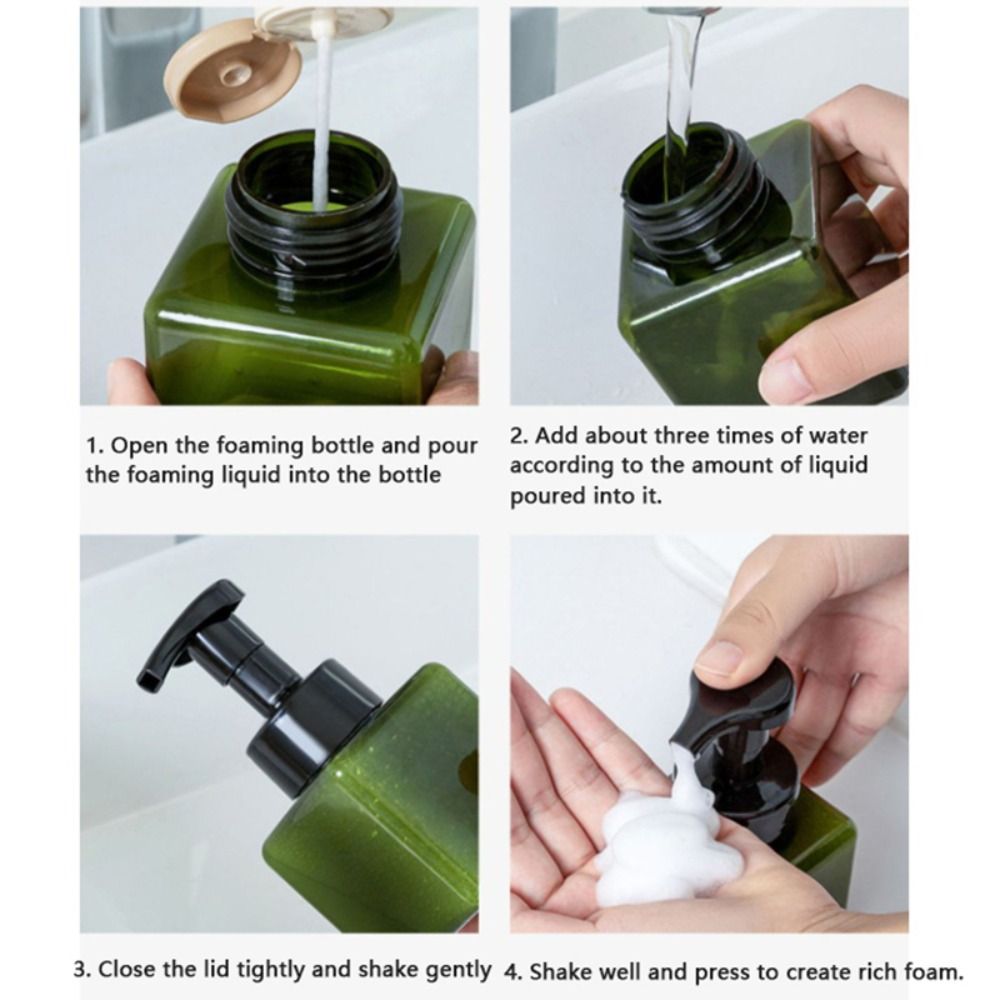 1. Open the foaming bottle and pour the foaming liquid into the bottle

2. Add about three times of water according to the amount of liquid poured into it.

3. Close the lid tightly and shake gently

4. Shake well and press to create rich foam.