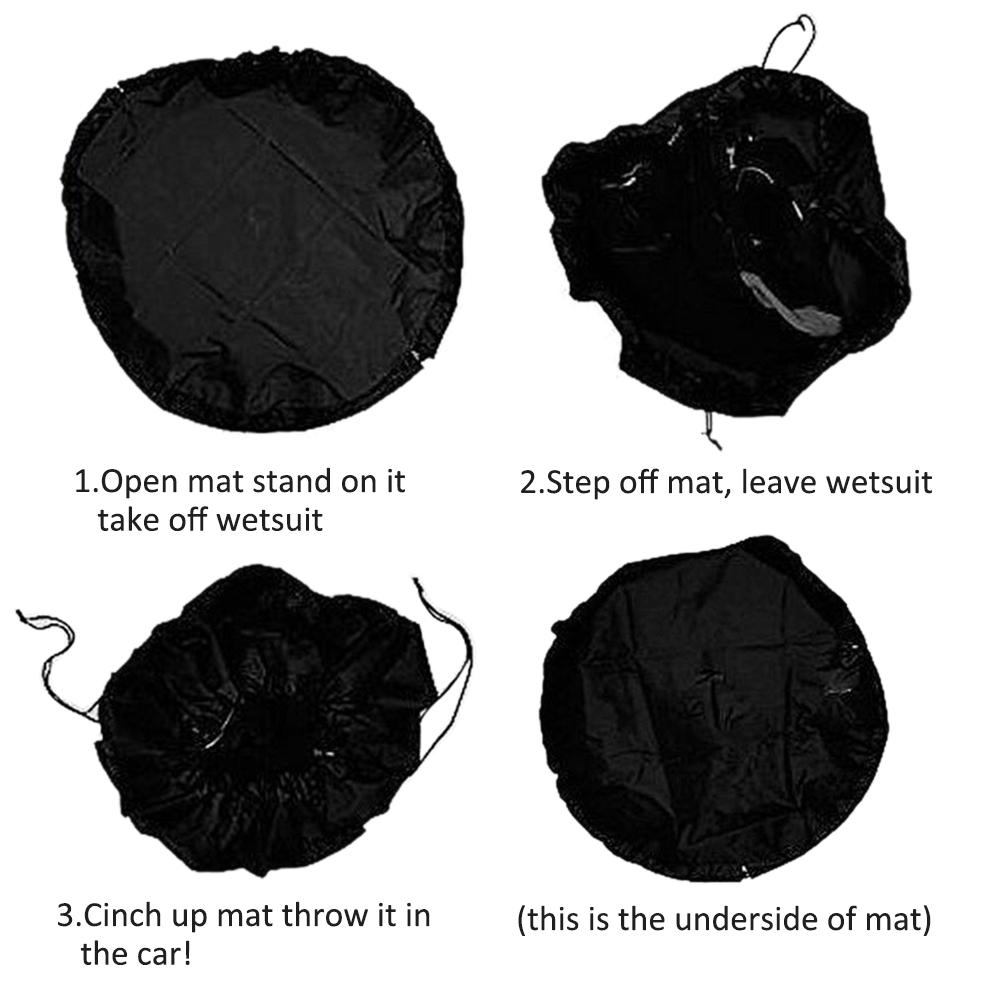 1.Open mat stand on it take off wetsuit

2.Step off mat, leave wetsuit

3.Cinch up mat throw it in the car!

(this is the underside of mat)