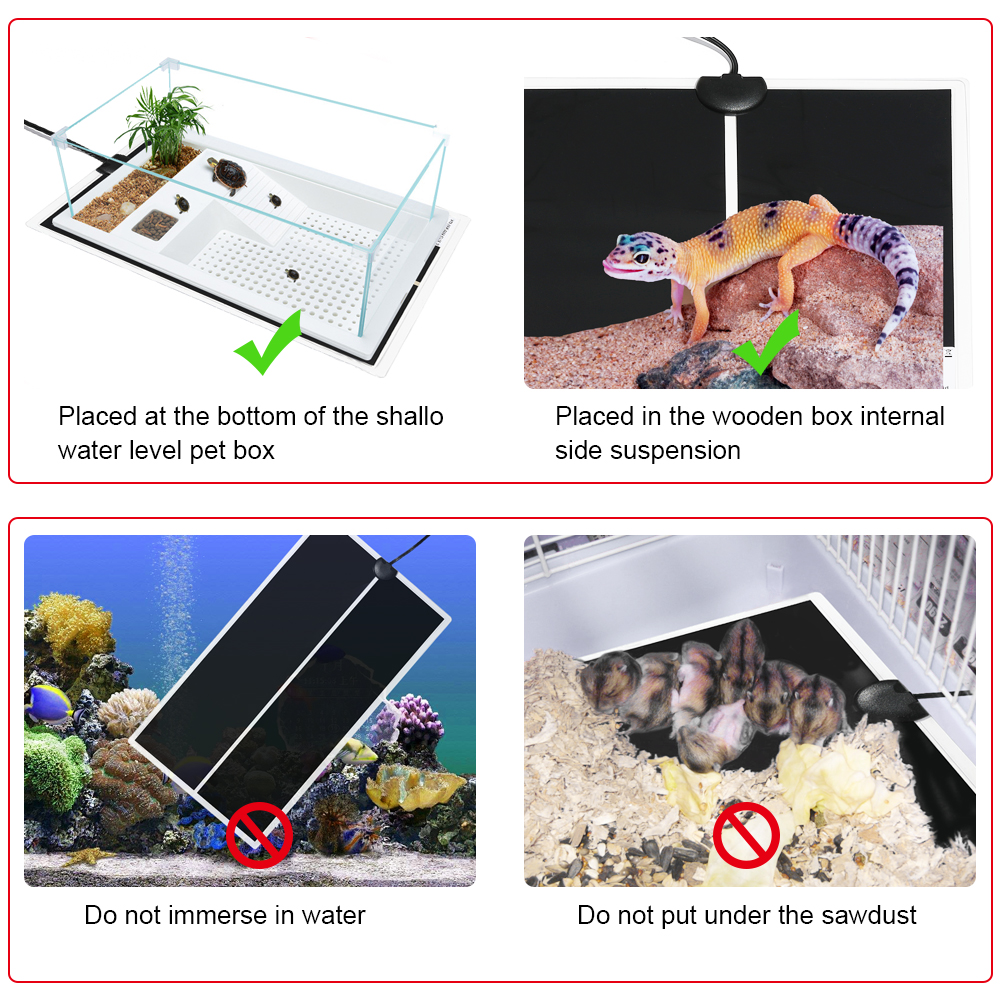 Placed at the bottom of the shallo water level pet box

Placed in the wooden box internal side suspension

Do not immerse in water

Do not put under the sawdust