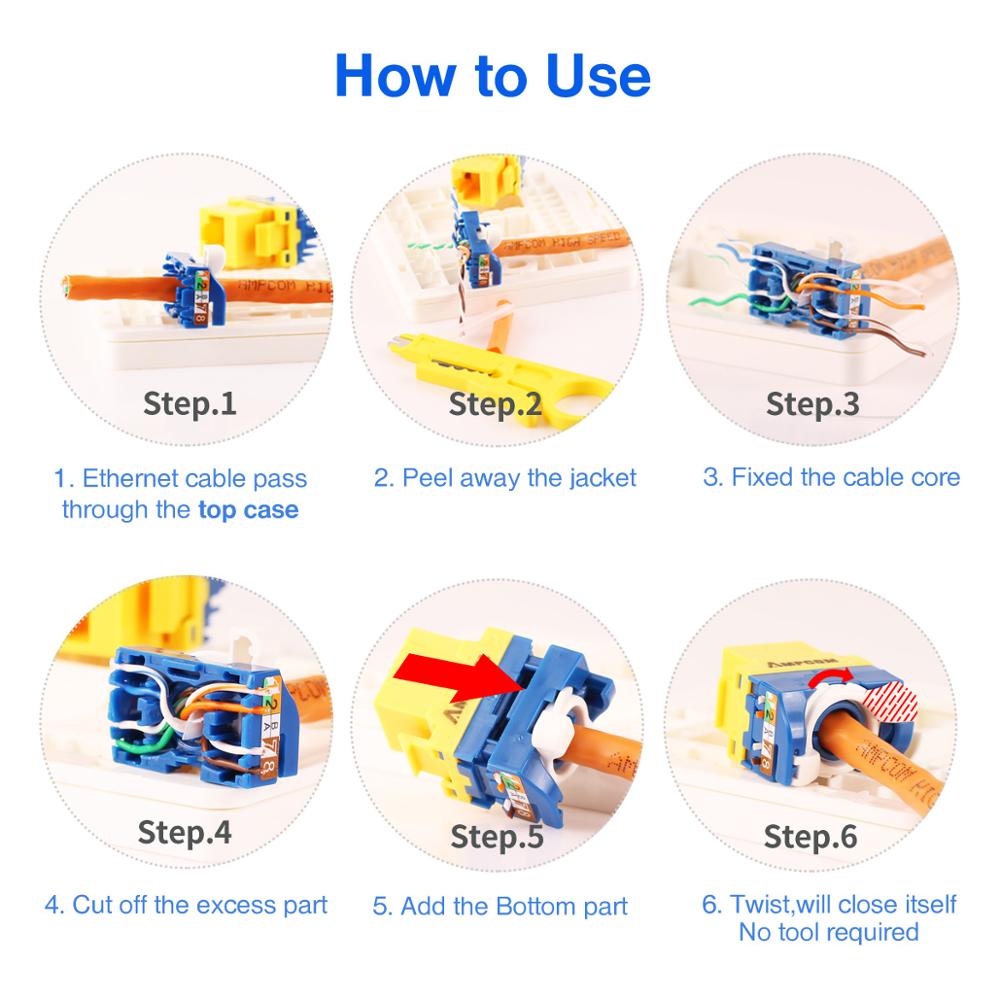 How to Use

Step.1

1. Ethernet cable pass through the top case

Step.2

2. Peel away the jacket

Step.3

3. Fixed the cable core

Step.4

4. Cut off the excess part

Step.5

5. Add the Bottom part

Step.6

6. Twist,will close itself No tool required