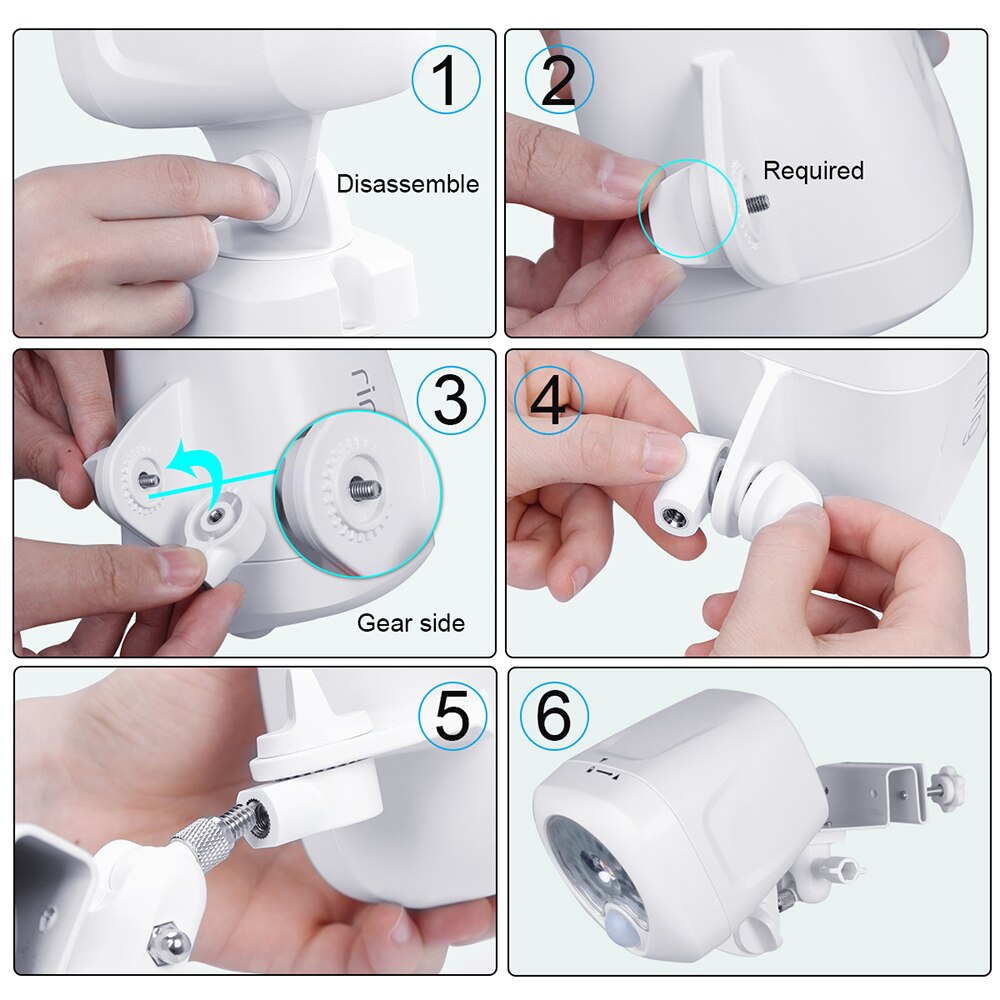 1
Disassemble

2
Required

3
Gear side

4

5

6