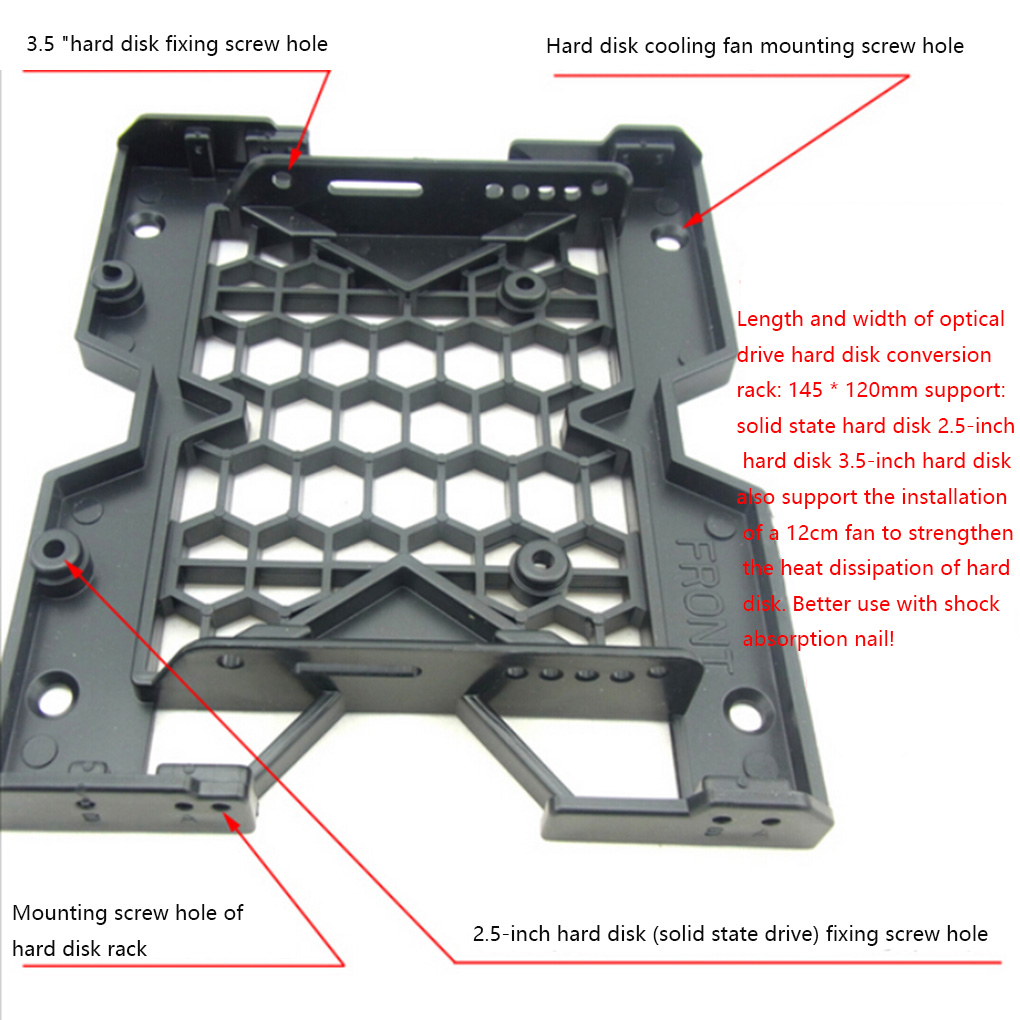 3.5 "hard disk fixing screw hole

Hard disk cooling fan mounting screw hole

Length and width of optical drive hard disk conversion rack: 145 * 120mm support: solid state hard disk 2.5-inch hard disk 3.5-inch hard disk also support the installation of a 12cm fan to strengthen the heat dissipation of hard disk. Better use with shock absorption nail!

FRONT

Mounting screw hole of hard disk rack

2.5-inch hard disk (solid state drive) fixing screw hole