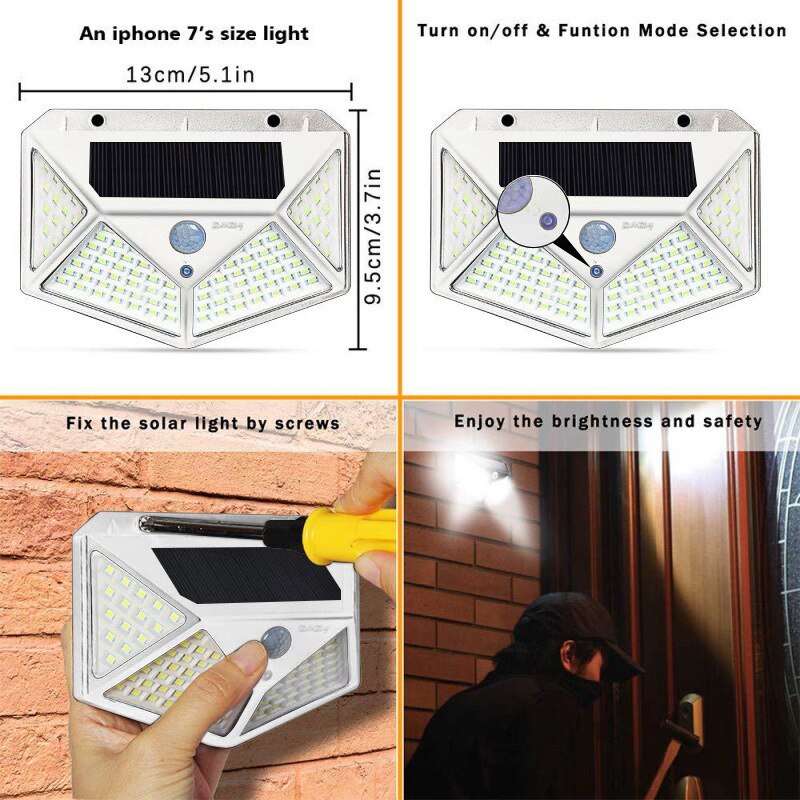 An iphone 7's size light

13cm/5.1in

9.5cm/3.7in

Turn on/off & Funtion Mode Selection

Fix the solar light by screws

Enjoy the brightness and safety