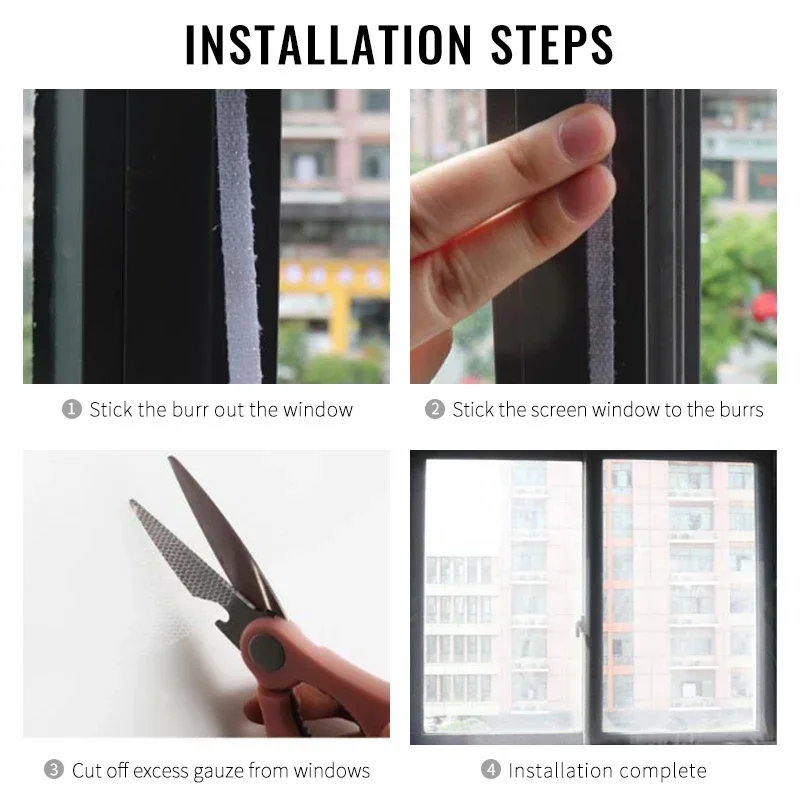 INSTALLATION STEPS

1 Stick the burr out the window

2 Stick the screen window to the burrs

3 Cut off excess gauze from windows

4 Installation complete