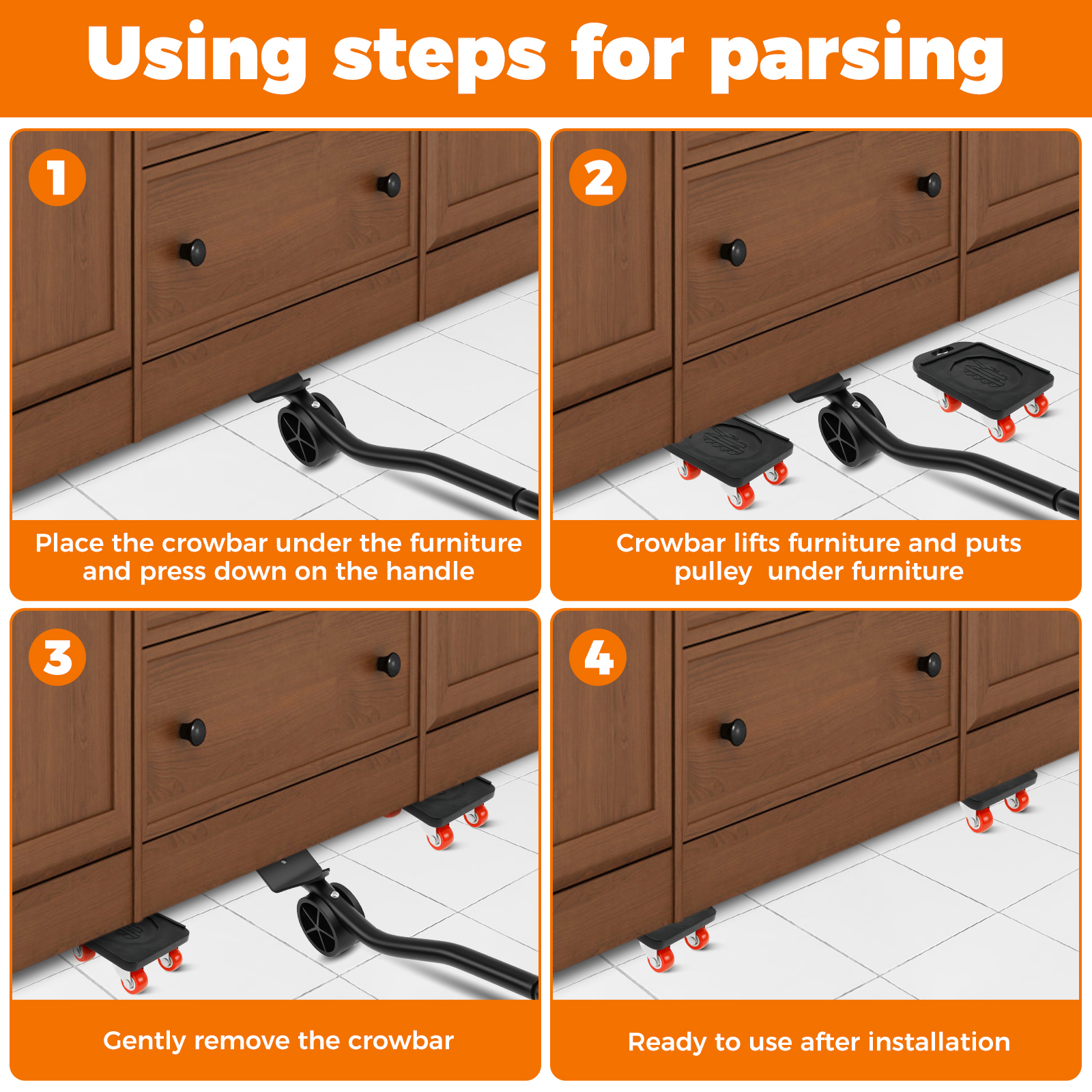 Using steps for parsing

1

Place the crowbar under the furniture and press down on the handle

2

Crowbar lifts furniture and puts pulley under furniture

3

Gently remove the crowbar

4

Ready to use after installation