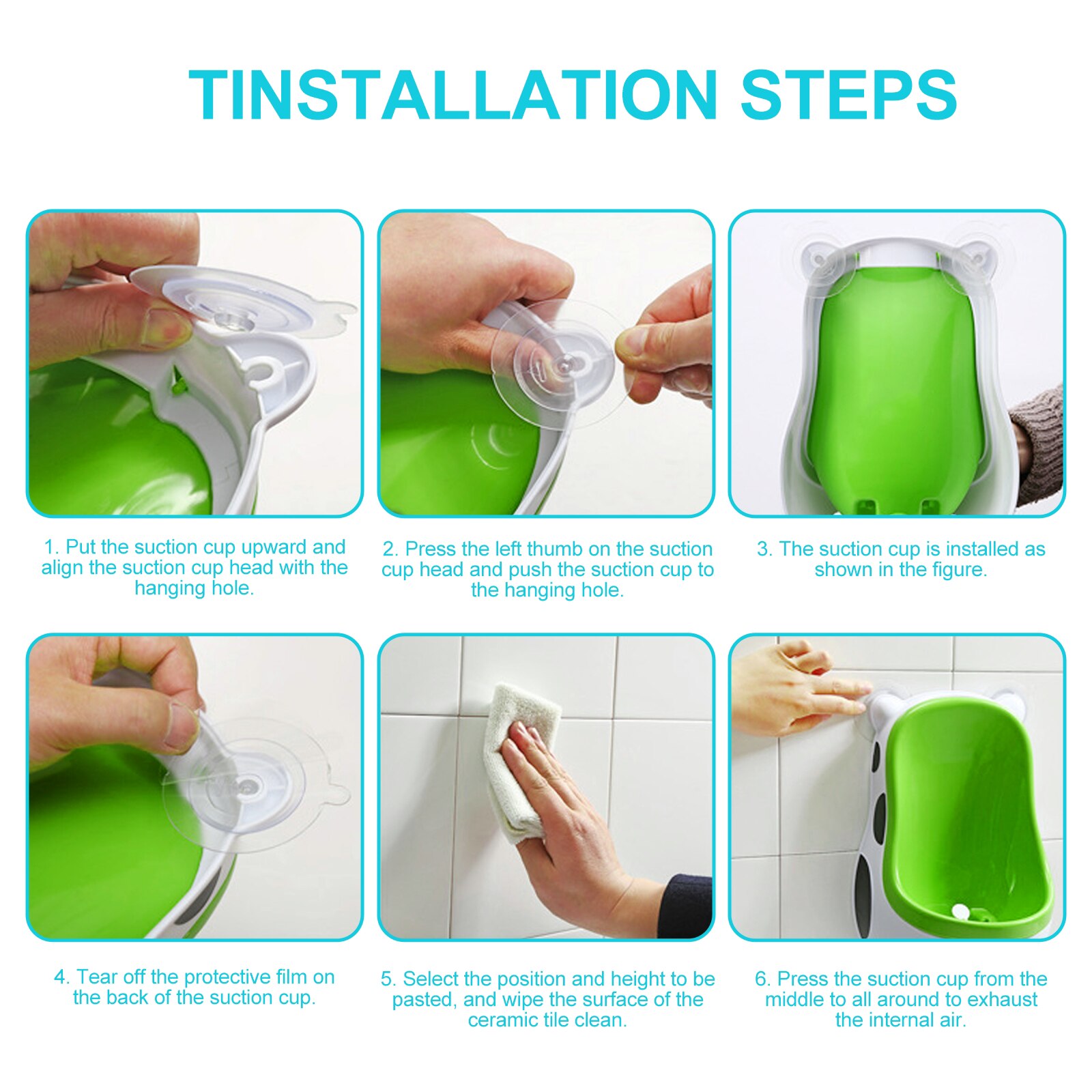 TINSTALLATION STEPS

1. Put the suction cup upward and align the suction cup head with the hanging hole.

2. Press the left thumb on the suction cup head and push the suction cup to the hanging hole.

3. The suction cup is installed as shown in the figure.

4. Tear off the protective film on the back of the suction cup.

5. Select the position and height to be pasted, and wipe the surface of the ceramic tile clean.

6. Press the suction cup from the middle to all around to exhaust the internal air.