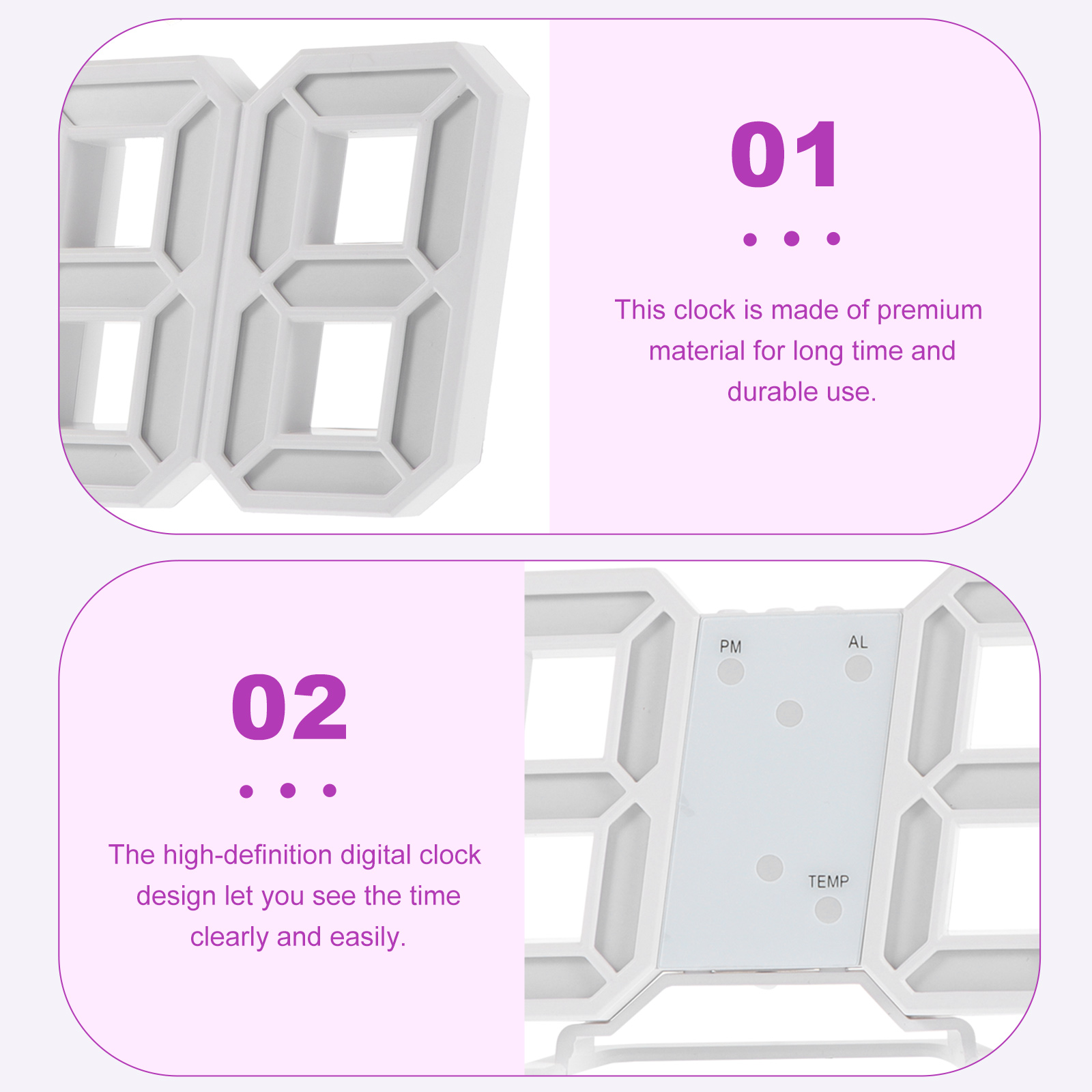 01

This clock is made of premium material for long time and durable use.

02

The high-definition digital clock design let you see the time clearly and easily.

PM

AL

TEMP