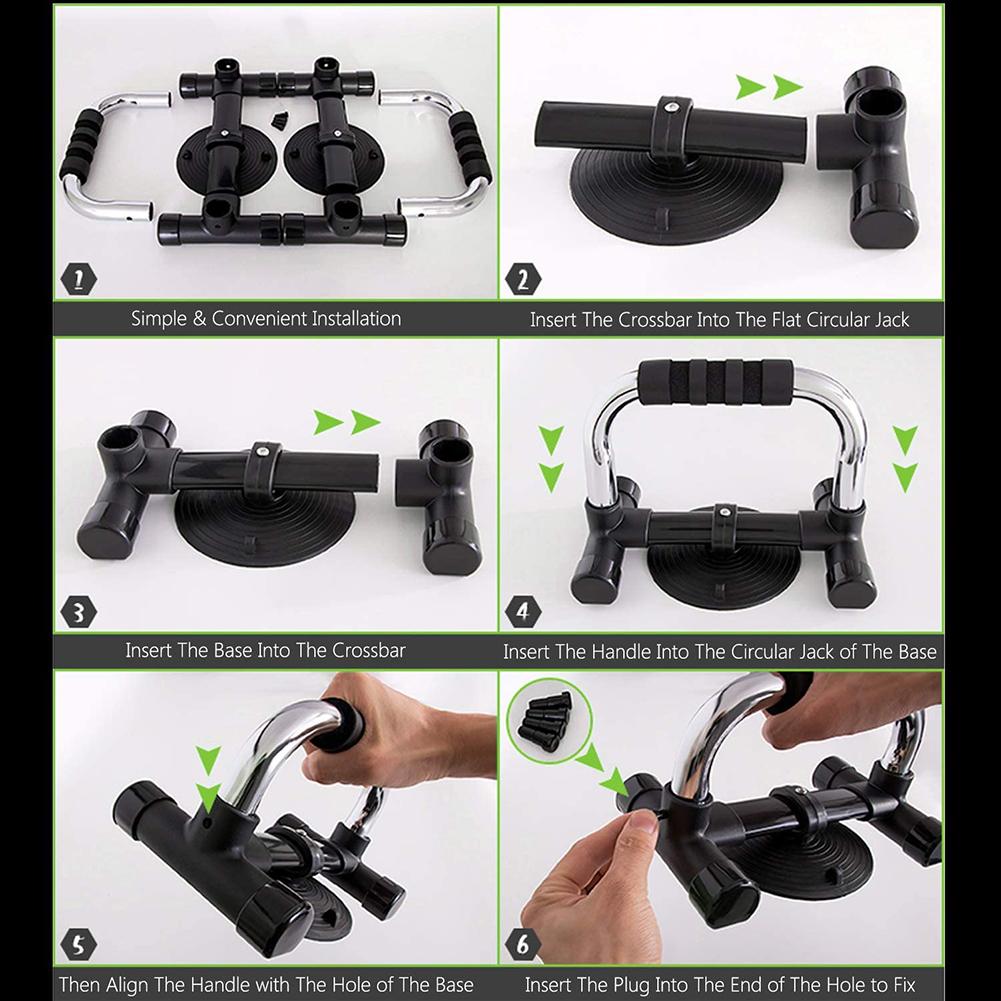 1
Simple & Convenient Installation

2
Insert The Crossbar Into The Flat Circular Jack

3
Insert The Base Into The Crossbar

4
Insert The Handle Into The Circular Jack of The Base

5
Then Align The Handle with The Hole of The Base

6
Insert The Plug Into The End of The Hole to Fix