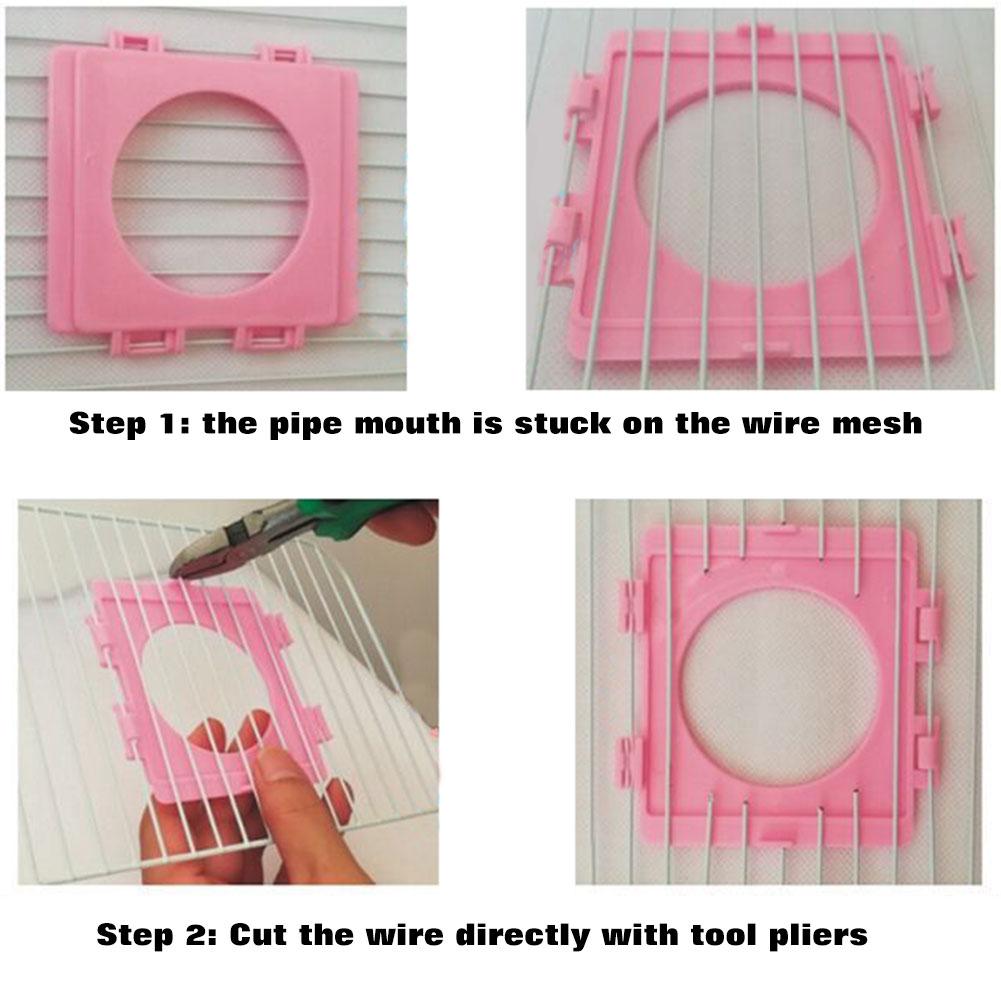 Step 1: the pipe mouth is stuck on the wire mesh

Step 2: Cut the wire directly with tool pliers