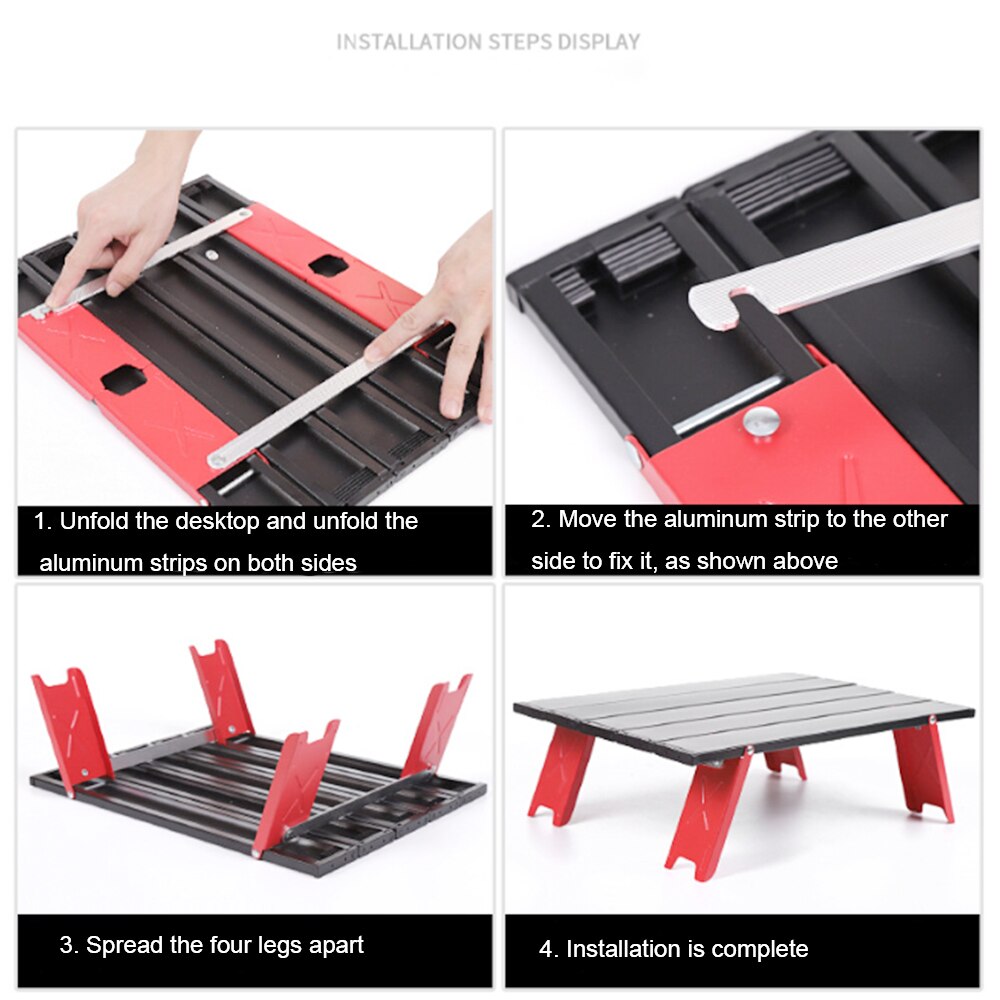 INSTALLATION STEPS DISPLAY

1. Unfold the desktop and unfold the aluminum strips on both sides

2. Move the aluminum strip to the other side to fix it, as shown above

3. Spread the four legs apart

4. Installation is complete