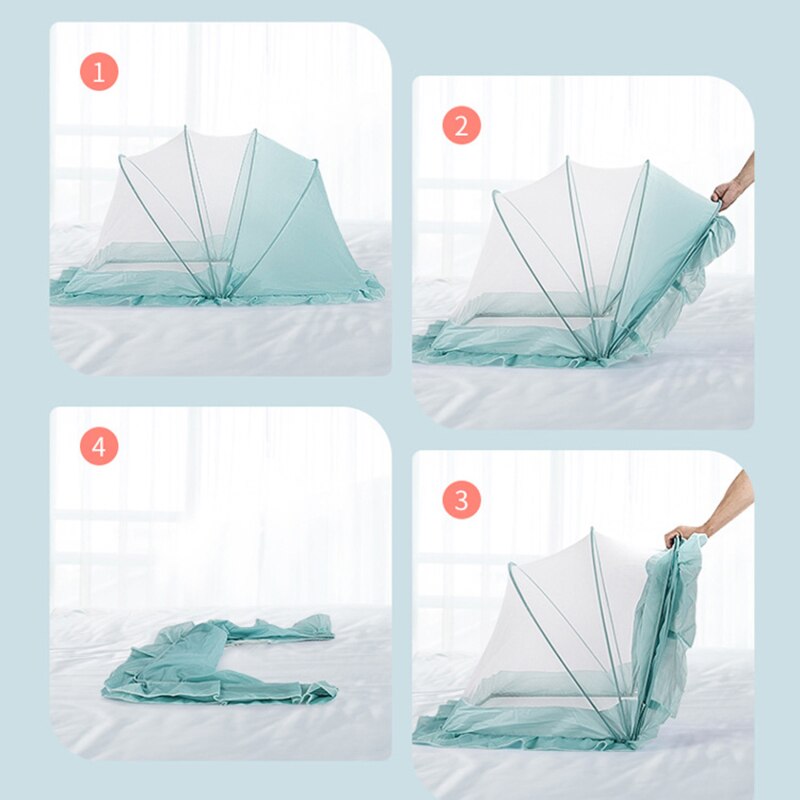 1

2

4

3