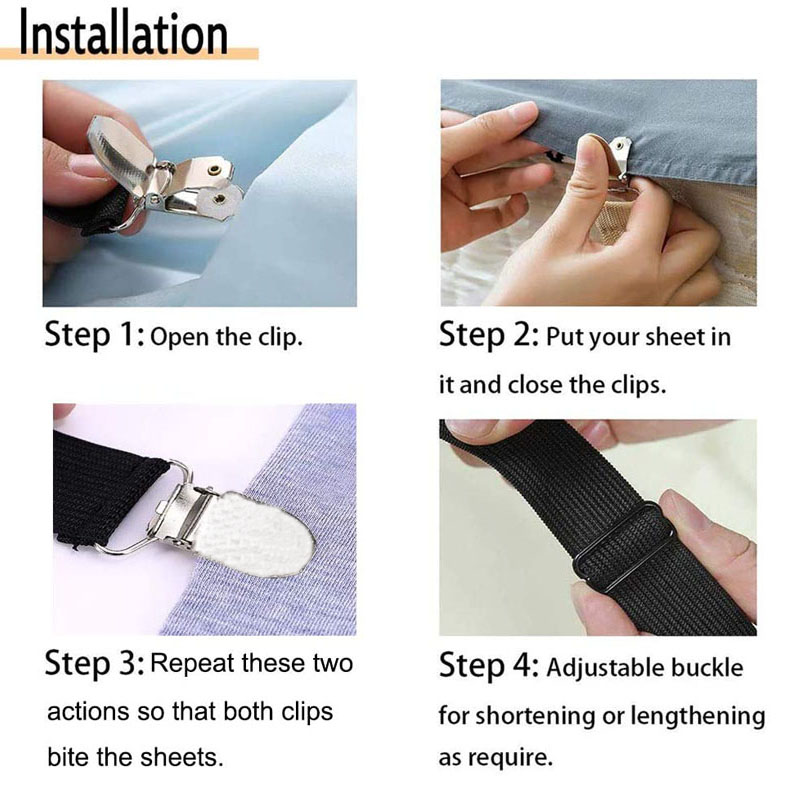 Installation

Step 1: Open the clip.

Step 2: Put your sheet in it and close the clips.

Step 3: Repeat these two actions so that both clips bite the sheets.

Step 4: Adjustable buckle for shortening or lengthening as require.