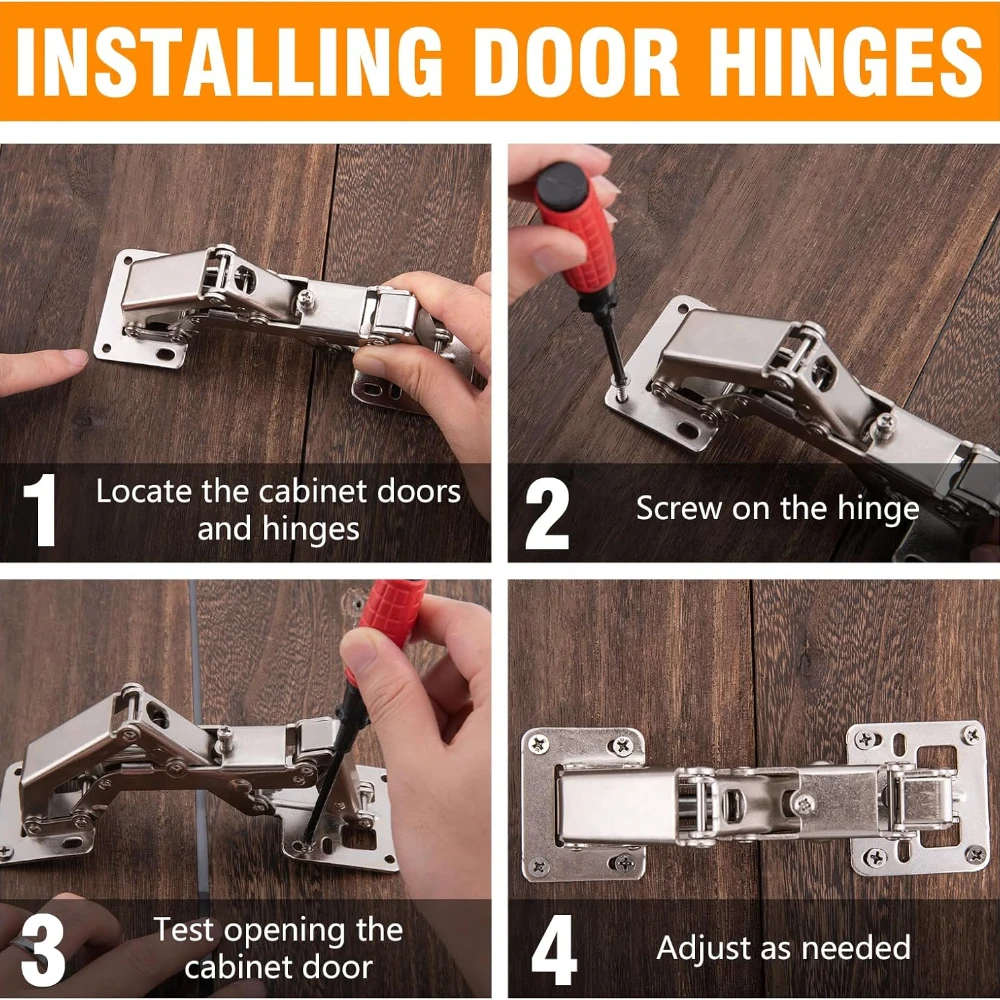 INSTALLING DOOR HINGES

1 Locate the cabinet doors and hinges

2 Screw on the hinge

3 Test opening the cabinet door

4 Adjust as needed