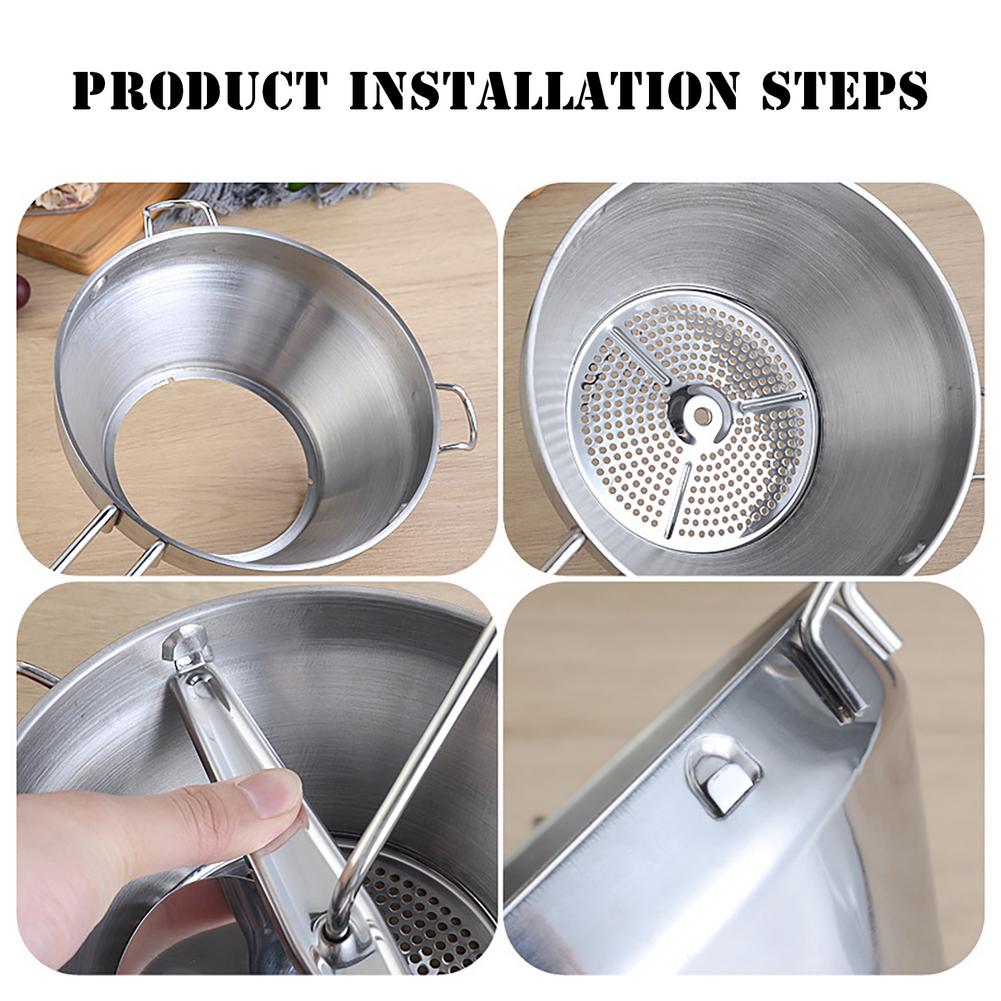 PRODUCT INSTALLATION STEPS