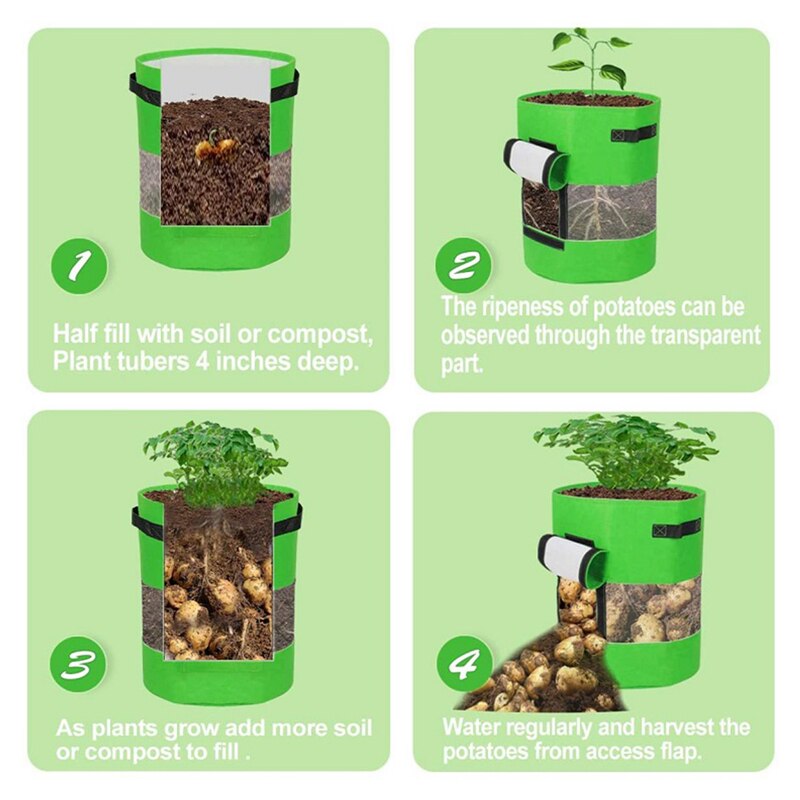 1

Half fill with soil or compost, Plant tubers 4 inches deep.

2

The ripeness of potatoes can be observed through the transparent part.

3

As plants grow add more soil or compost to fill .

4

Water regularly and harvest the potatoes from access flap.