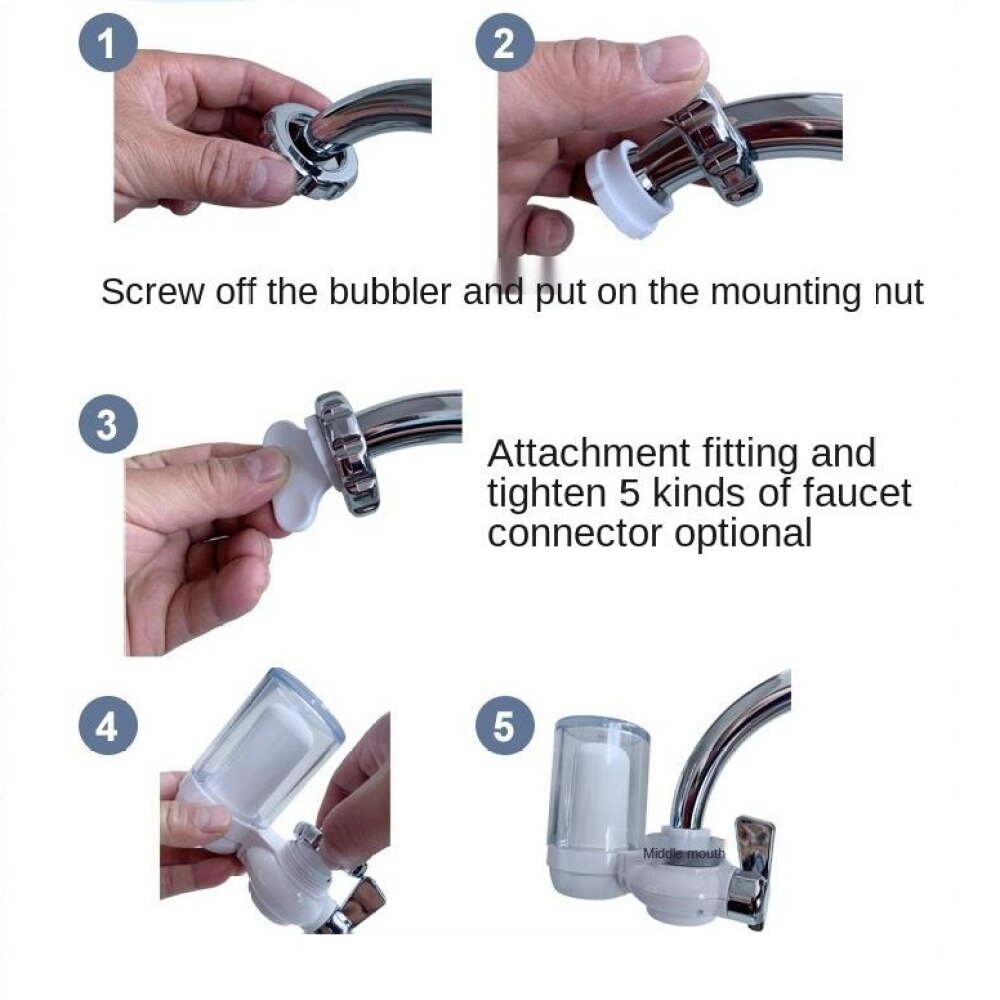 1

2

Screw off the bubbler and put on the mounting nut

3

Attachment fitting and tighten 5 kinds of faucet connector optional

4

5

Middle mouth