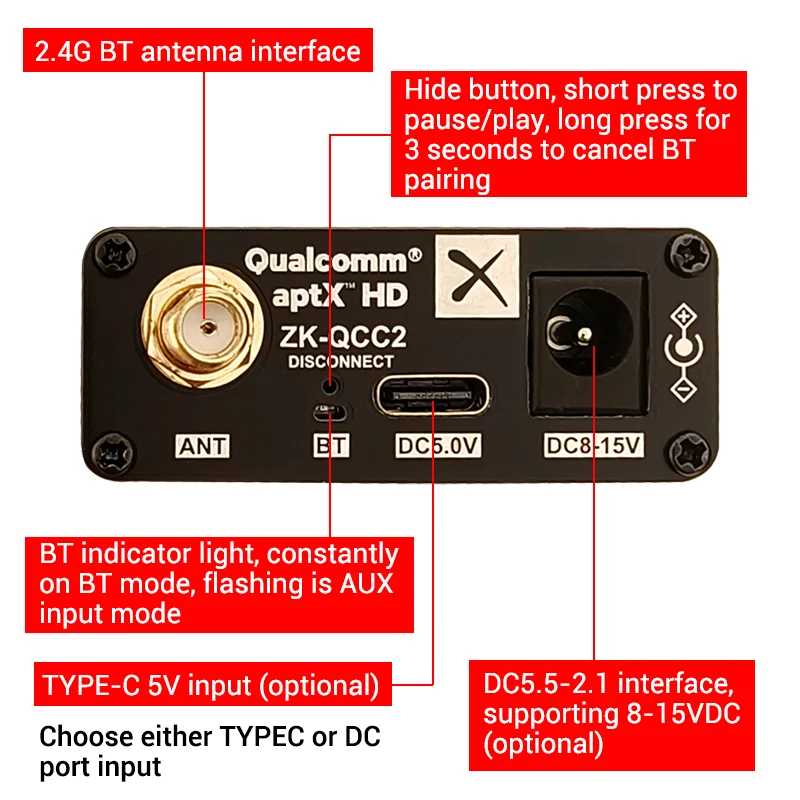 2.4G BT antenna interface

Hide button, short press to pause/play, long press for 3 seconds to cancel BT pairing

Qualcomm®
aptX™ HD
ZK-QCC2
DISCONNECT

ANT

BT

DC5.0V

DC8-15V

BT indicator light, constantly on BT mode, flashing is AUX input mode

TYPE-C 5V input (optional)

Choose either TYPEC or DC port input

DC5.5-2.1 interface, supporting 8-15VDC (optional)