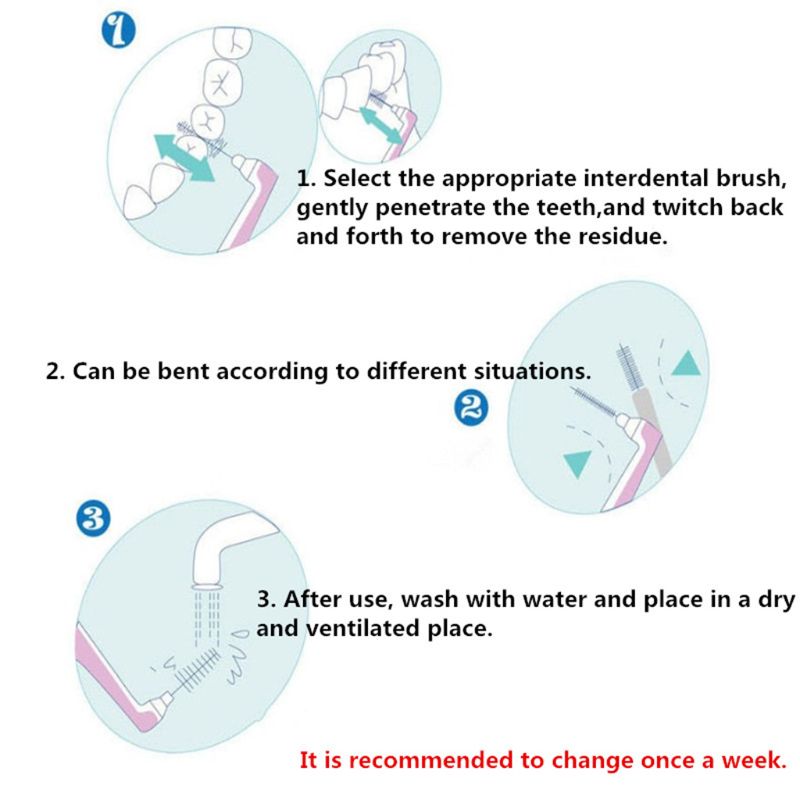 1

1. Select the appropriate interdental brush, gently penetrate the teeth,and twitch back and forth to remove the residue.

2. Can be bent according to different situations.

2

3

3. After use, wash with water and place in a dry and ventilated place.

It is recommended to change once a week.