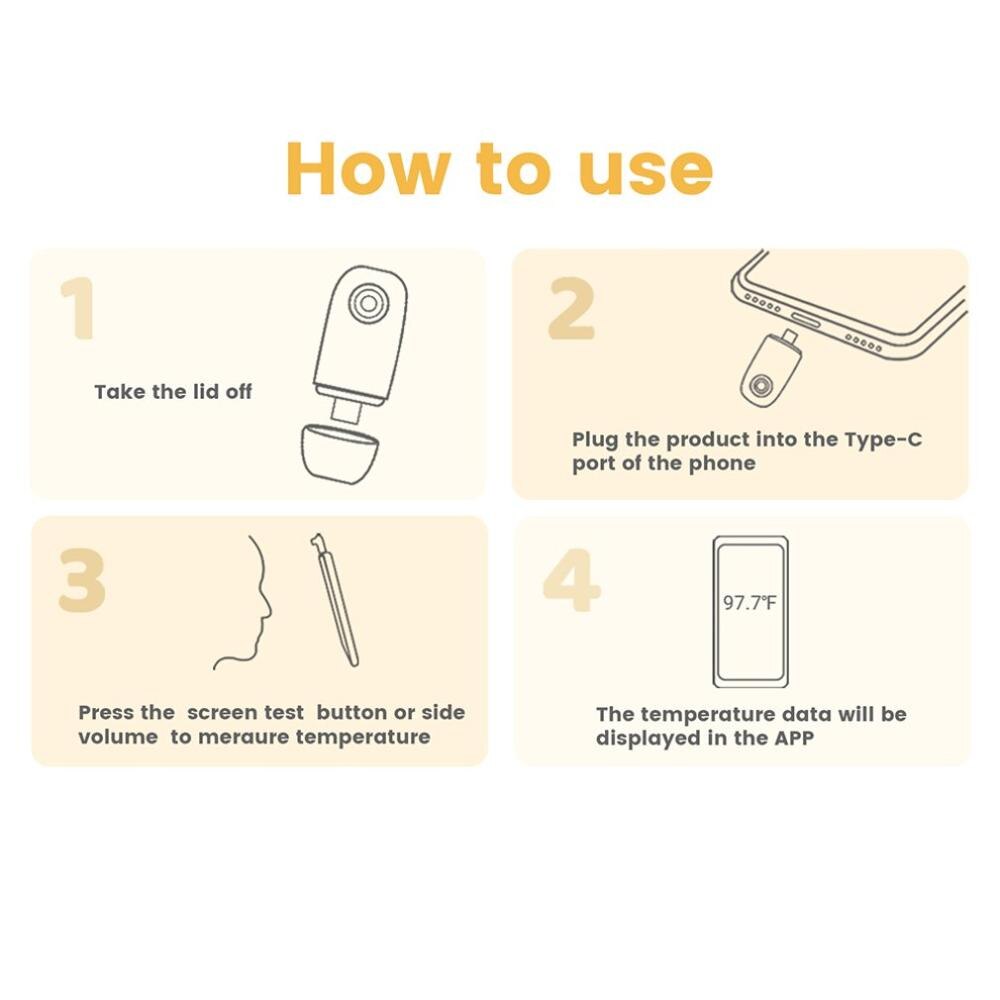 How to use

1

Take the lid off

2

Plug the product into the Type-C port of the phone

3

Press the screen test button or side volume to meraure temperature

4

97.7℉

The temperature data will be displayed in the APP