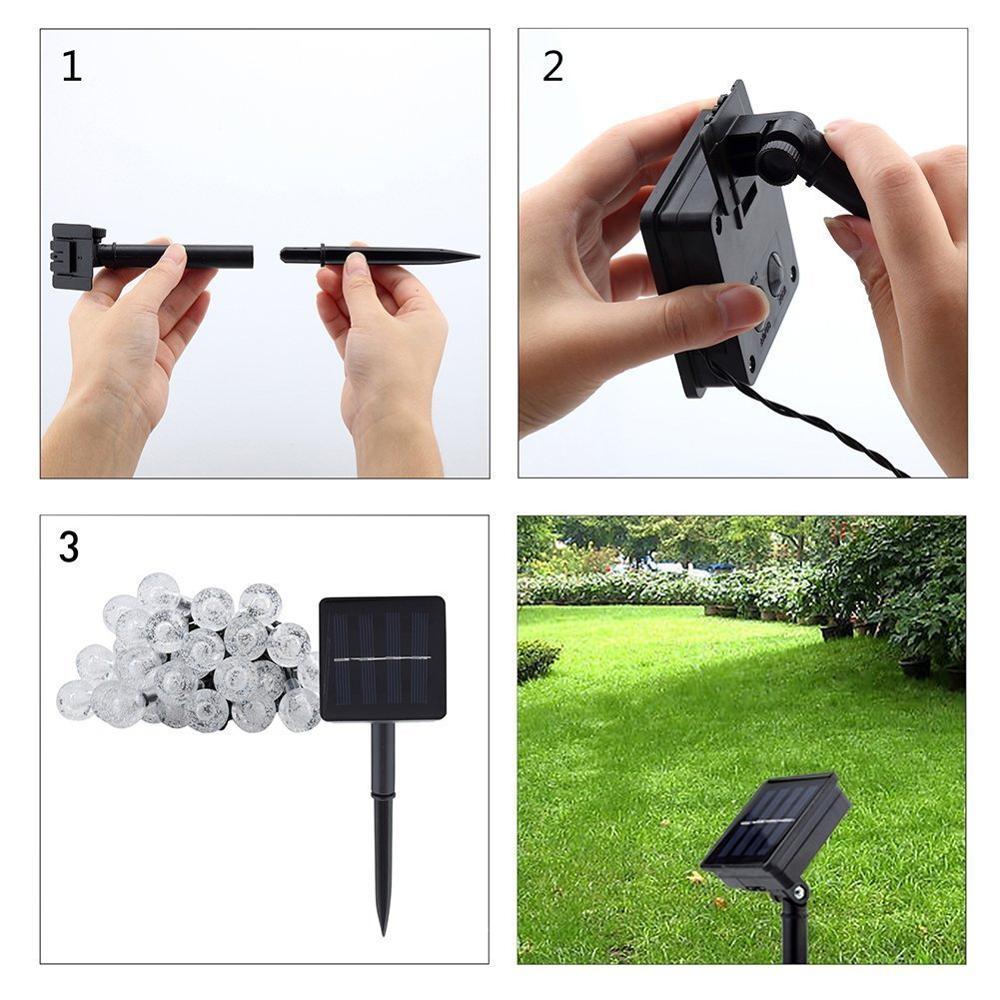 1

2

3