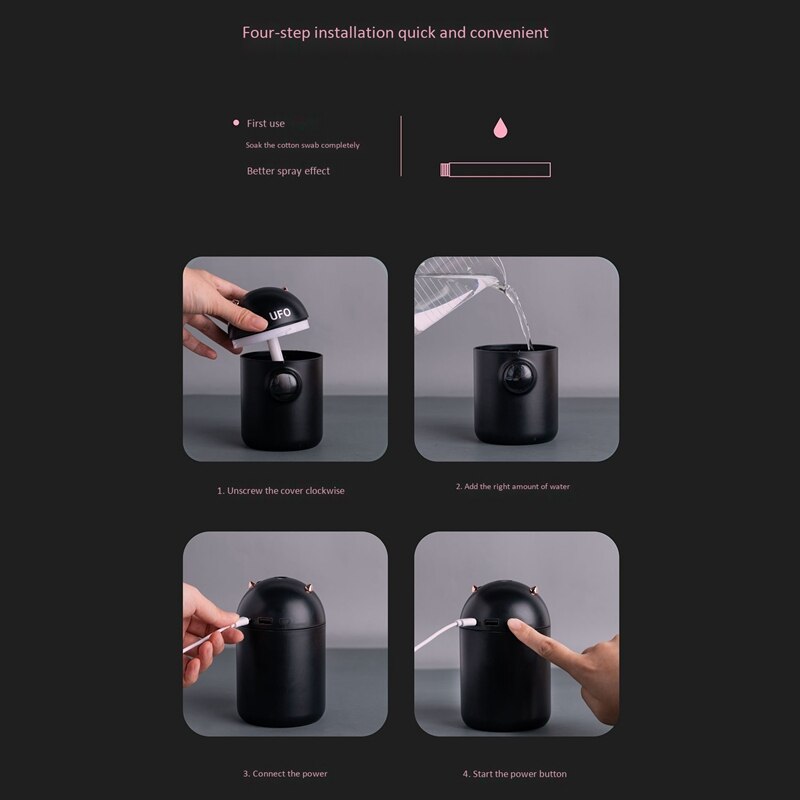 Four-step installation quick and convenient

First use

Soak the cotton swab completely

Better spray effect

UFO

1. Unscrew the cover clockwise

2. Add the right amount of water

3. Connect the power

4. Start the power button