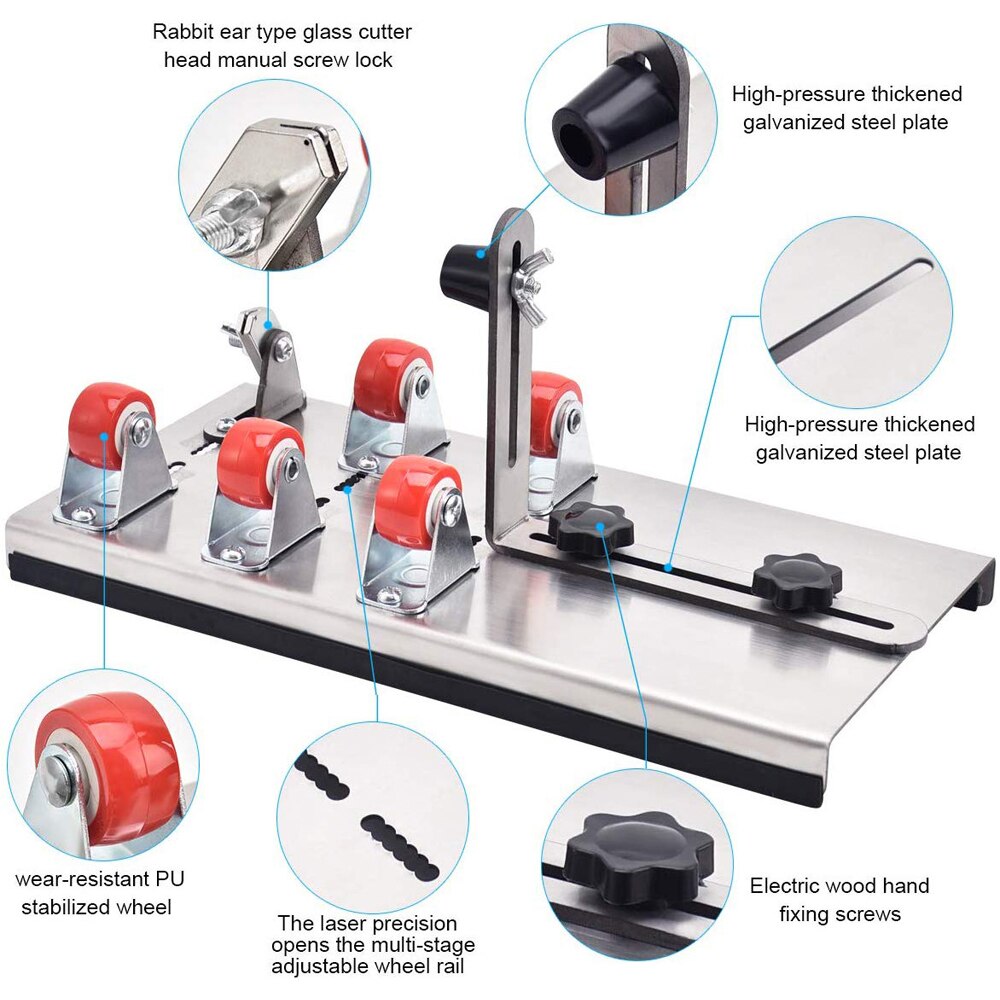 Rabbit ear type glass cutter head manual screw lock

High-pressure thickened galvanized steel plate

High-pressure thickened galvanized steel plate

wear-resistant PU stabilized wheel

The laser precision opens the multi-stage adjustable wheel rail

Electric wood hand fixing screws